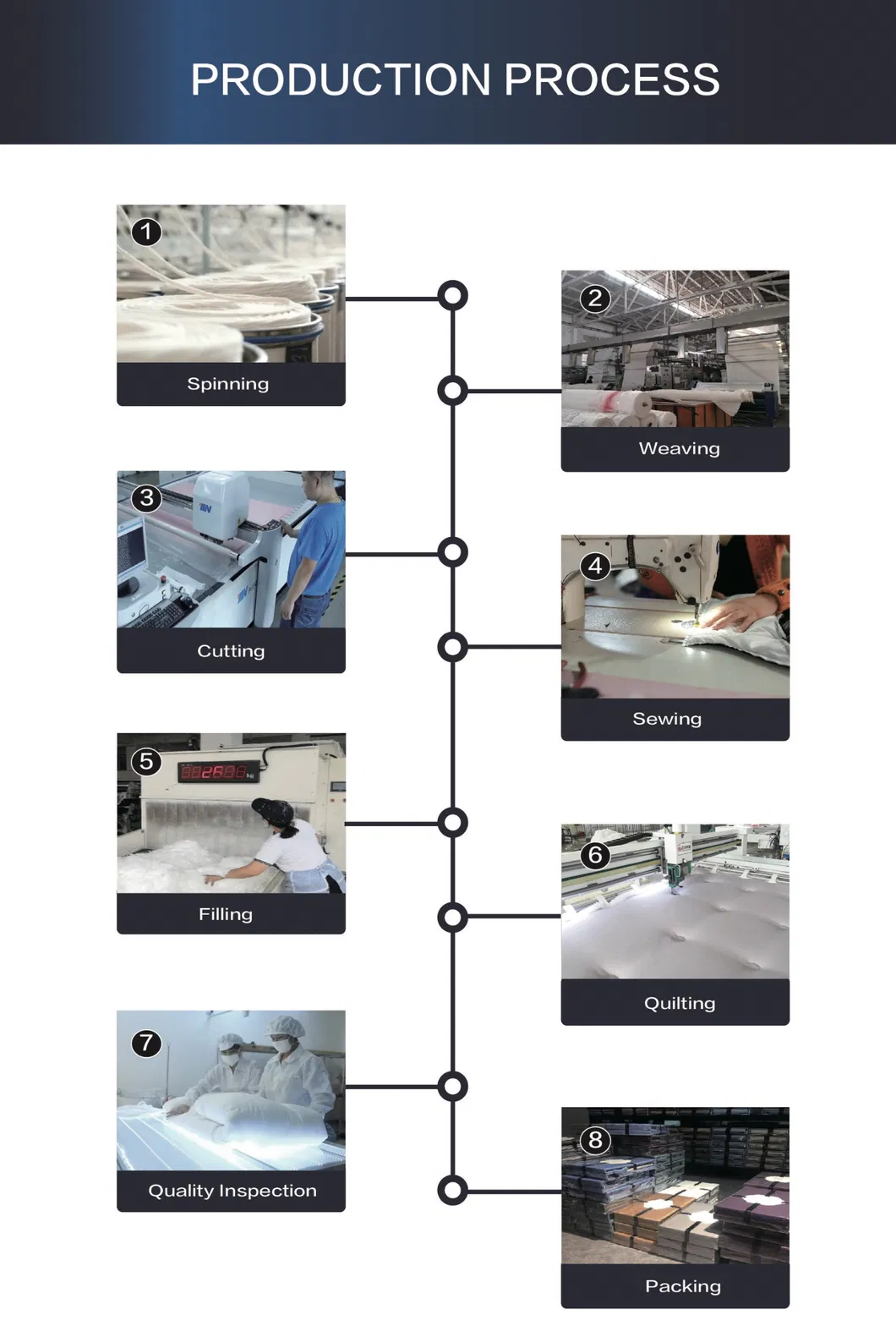 PRODUCTION PROCESS

1
Spinning

2
Weaving

3
Cutting

4
Sewing

5
Filling

6
Quilting

7
Quality Inspection

8
Packing