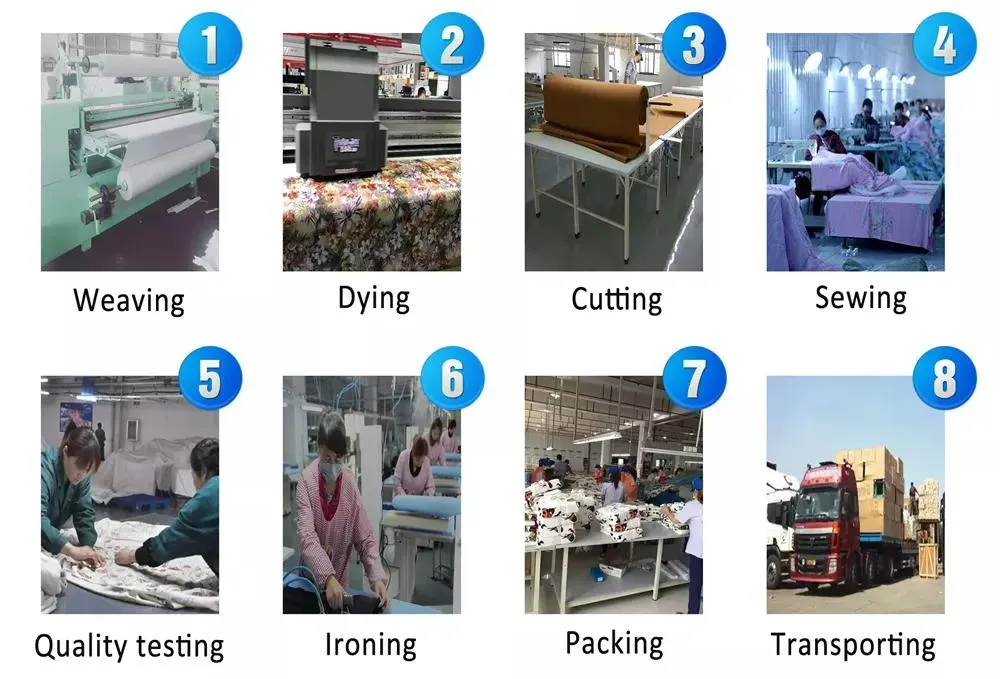 1
Weaving

2
Dying

3
Cutting

4
Sewing

5
Quality testing

6
Ironing

7
Packing

8
Transporting