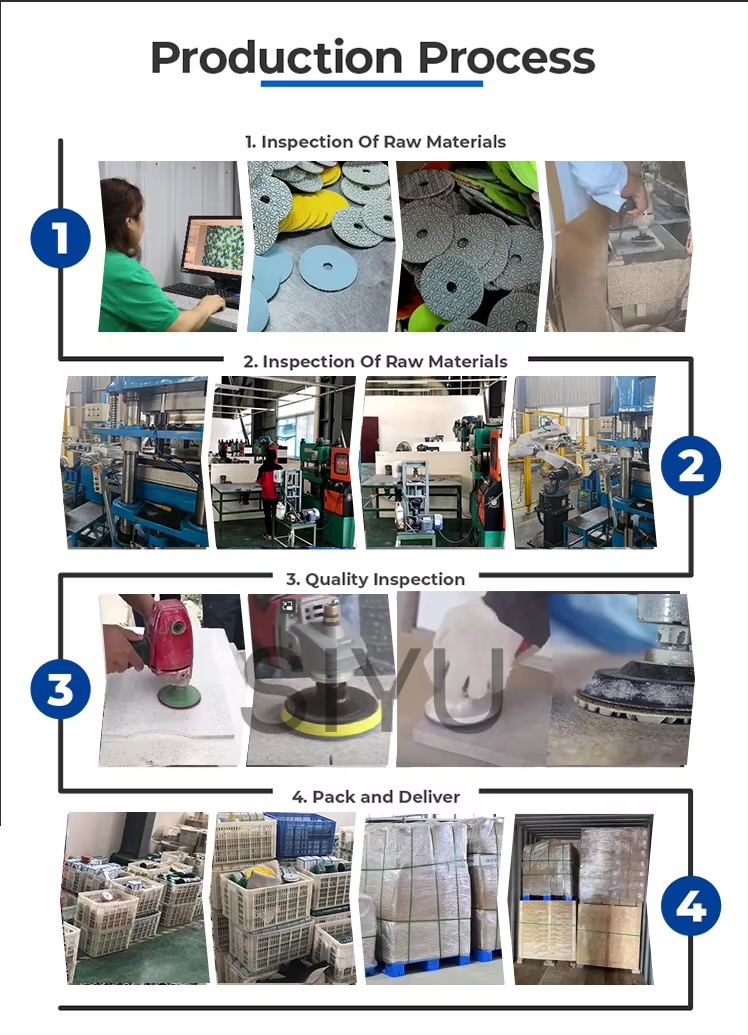 Production Process

1. Inspection Of Raw Materials

1

2. Inspection Of Raw Materials

2

3. Quality Inspection

3

SIYU

4. Pack and Deliver

4