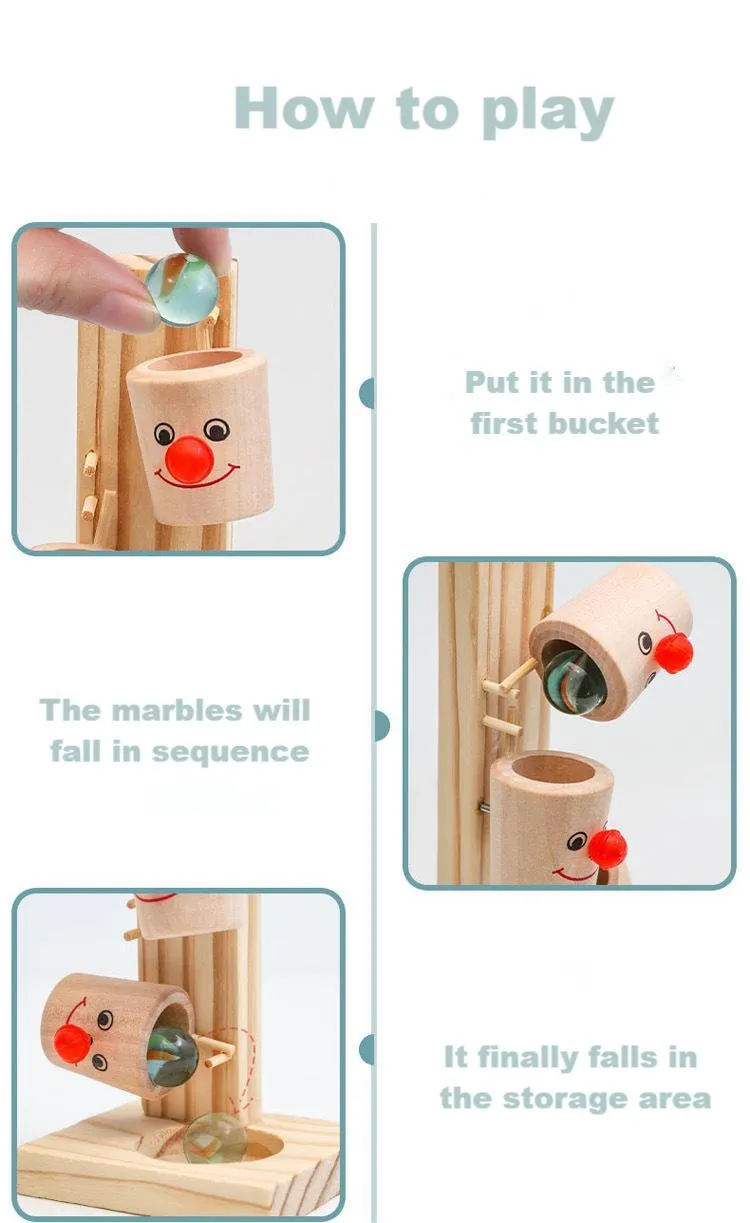 How to play

Put it in the first bucket

The marbles will fall in sequence

It finally falls in the storage area