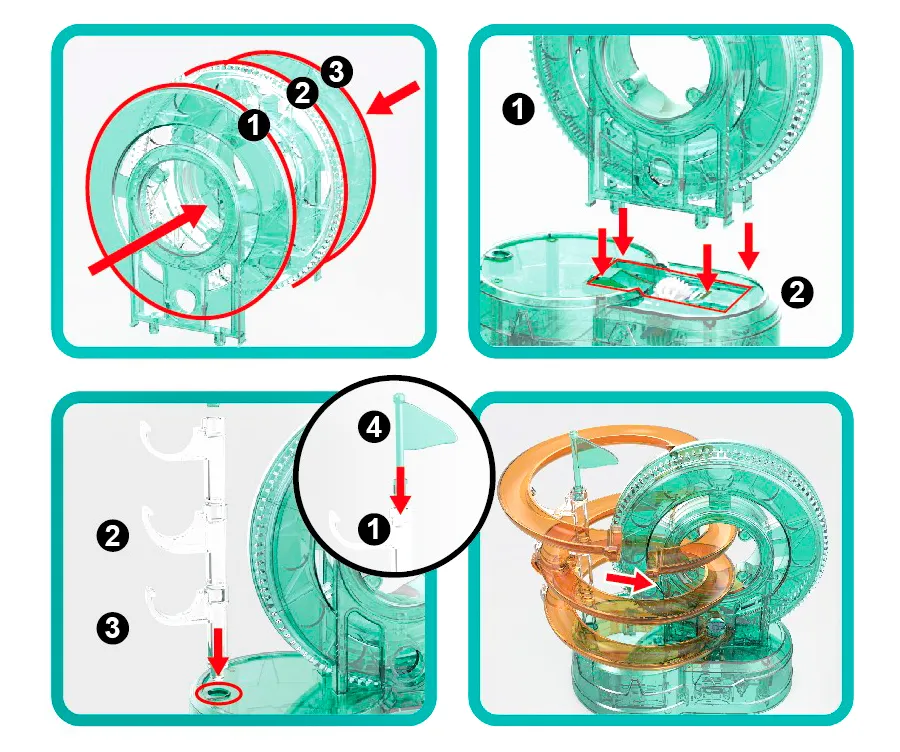 1
2
3

1
2

4
1
2
3