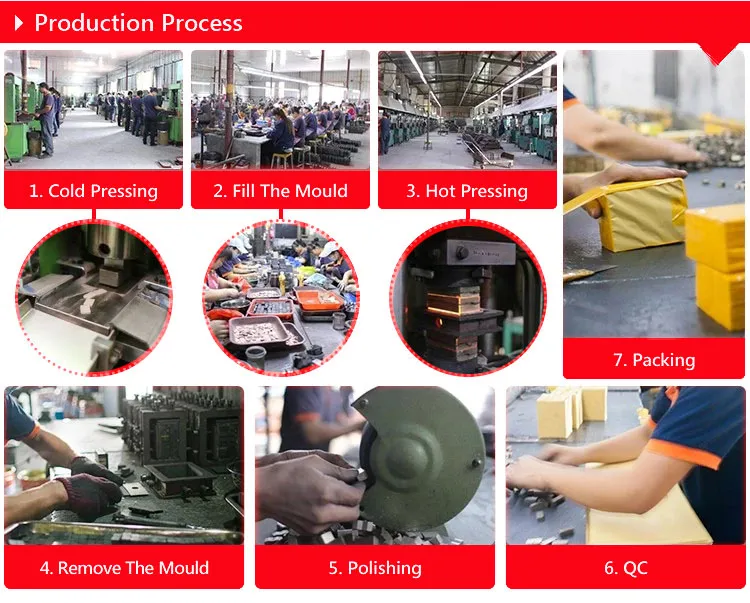 Production Process

1. Cold Pressing

2. Fill The Mould

3. Hot Pressing

7. Packing

4. Remove The Mould

5. Polishing

6. QC