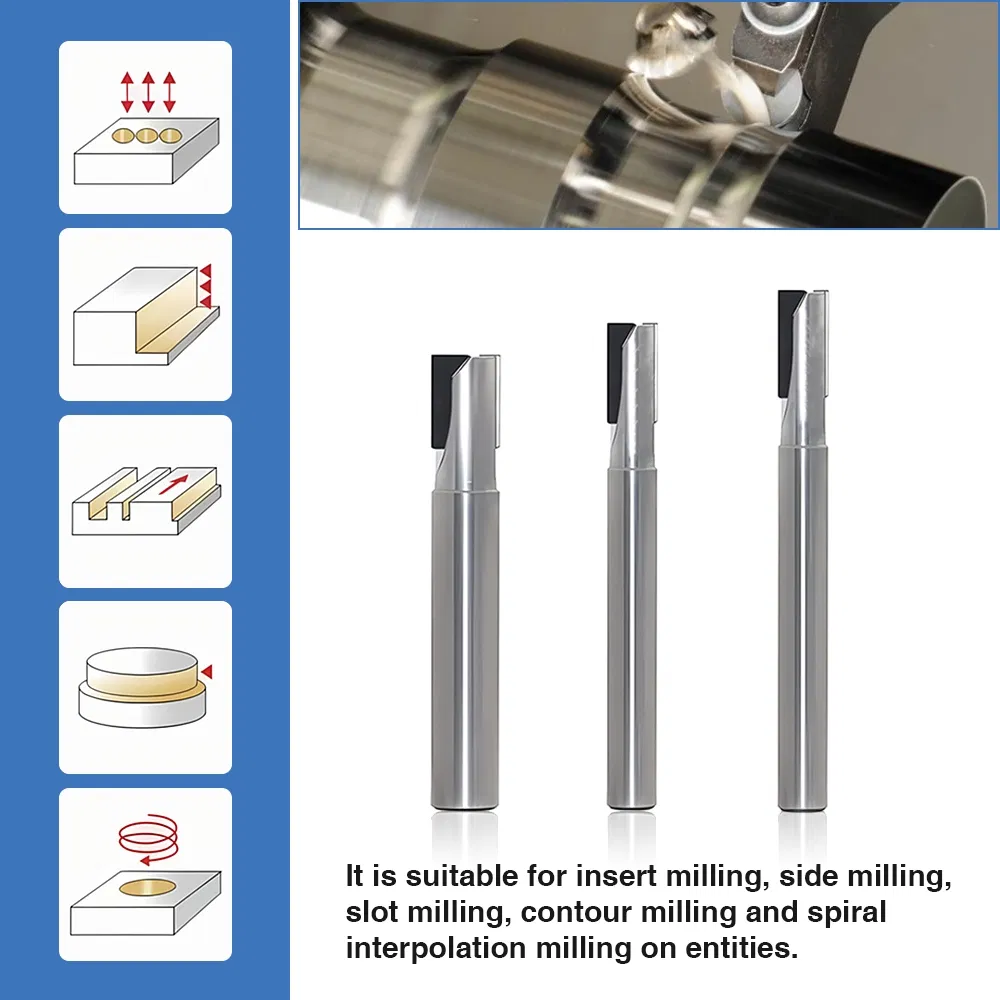 It is suitable for insert milling, side milling, slot milling, contour milling and spiral interpolation milling on entities.