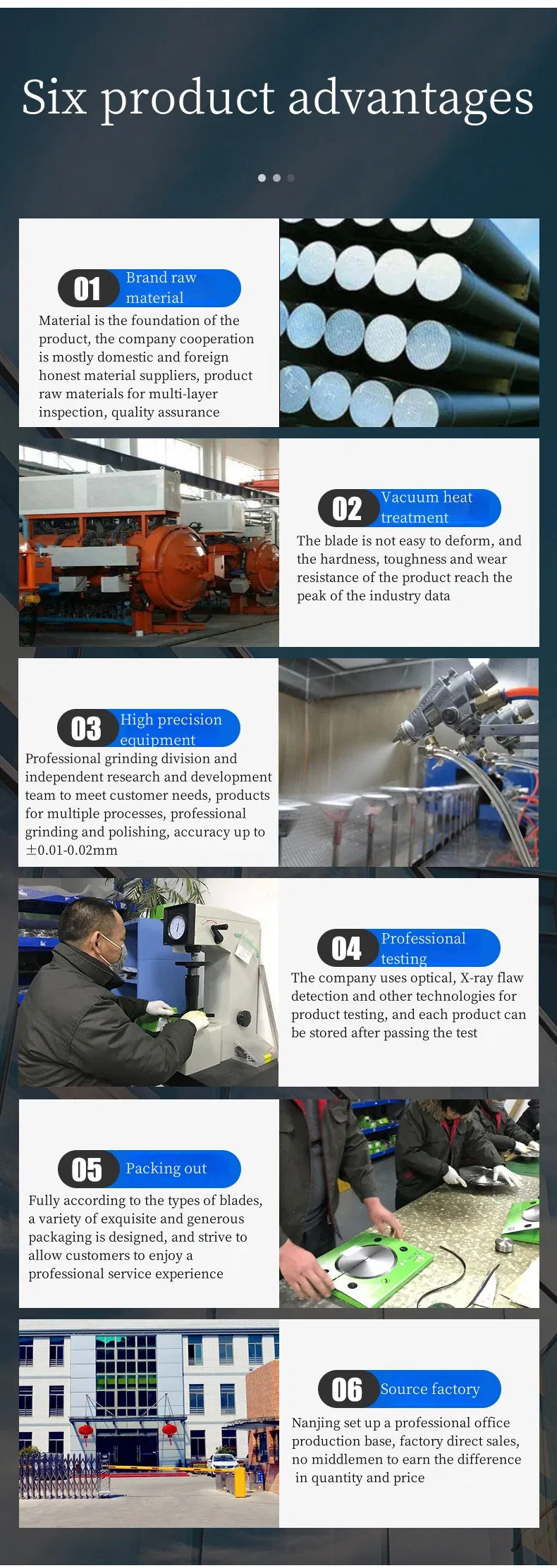 Six product advantages

01 Brand raw material

Material is the foundation of the product, the company cooperation is mostly domestic and foreign honest material suppliers, product raw materials for multi-layer inspection, quality assurance

02 Vacuum heat treatment

The blade is not easy to deform, and the hardness, toughness and wear resistance of the product reach the peak of the industry data

03 High precision equipment

Professional grinding division and independent research and development team to meet customer needs, products for multiple processes, professional grinding and polishing, accuracy up to ±0.01-0.02mm

04 Professional testing

The company uses optical, X-ray flaw detection and other technologies for product testing, and each product can be stored after passing the test

05 Packing out

Fully according to the types of blades, a variety of exquisite and generous packaging is designed, and strive to allow customers to enjoy a professional service experience

06 Source factory

Nanjing set up a professional office production base, factory direct sales, no middlemen to earn the difference in quantity and price