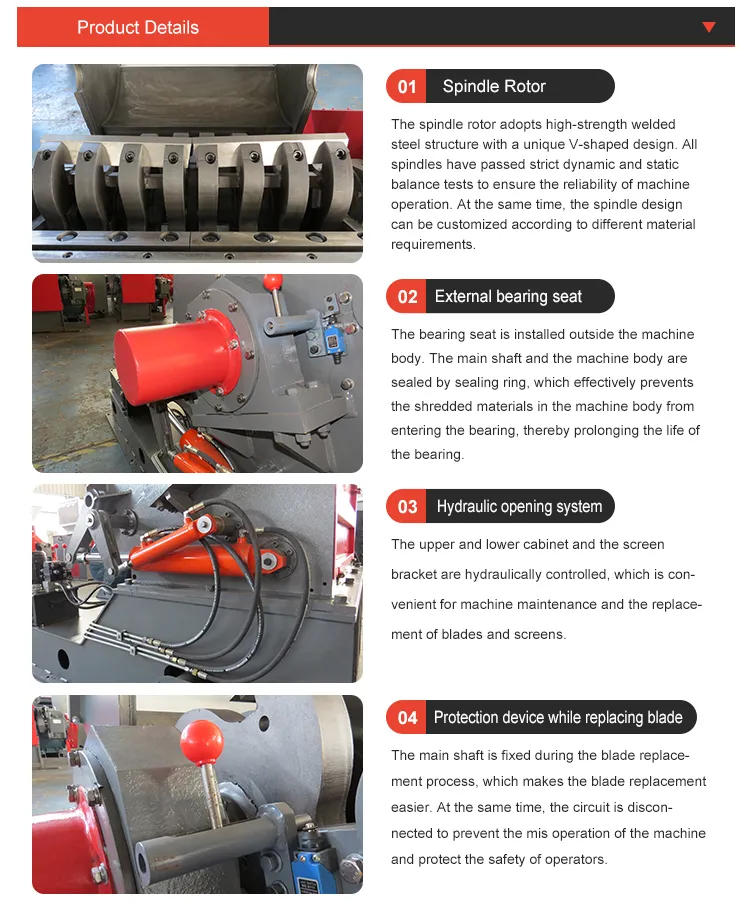 Product Details

01 Spindle Rotor

The spindle rotor adopts high-strength welded steel structure with a unique V-shaped design. All spindles have passed strict dynamic and static balance tests to ensure the reliability of machine operation. At the same time, the spindle design can be customized according to different material requirements.

02 External bearing seat

The bearing seat is installed outside the machine body. The main shaft and the machine body are sealed by sealing ring, which effectively prevents the shredded materials in the machine body from entering the bearing, thereby prolonging the life of the bearing.

03 Hydraulic opening system

The upper and lower cabinet and the screen bracket are hydraulically controlled, which is convenient for machine maintenance and the replacement of blades and screens.

04 Protection device while replacing blade

The main shaft is fixed during the blade replacement process, which makes the blade replacement easier. At the same time, the circuit is disconnected to prevent the mis operation of the machine and protect the safety of operators.