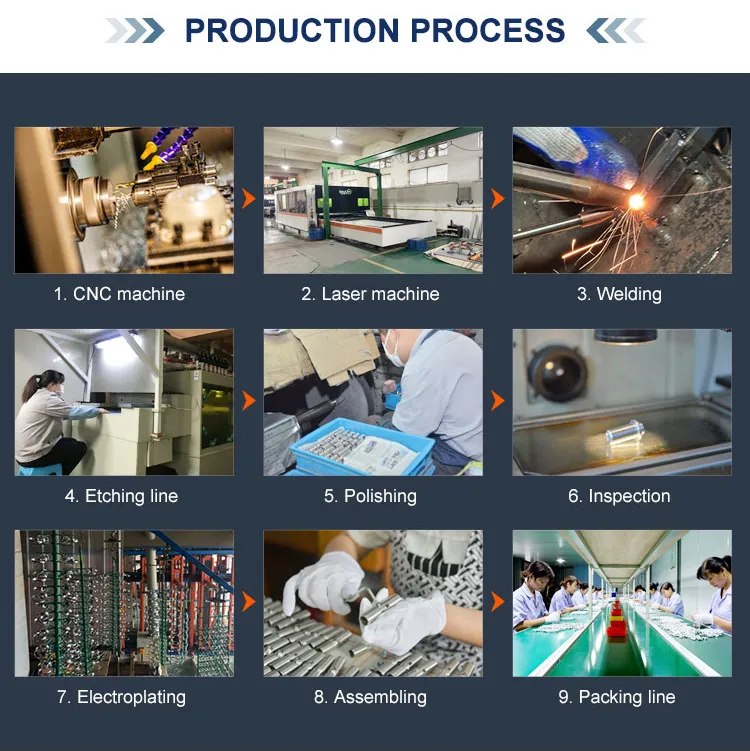 PRODUCTION PROCESS

1. CNC machine

2. Laser machine

3. Welding

4. Etching line

5. Polishing

6. Inspection

7. Electroplating

8. Assembling

9. Packing line