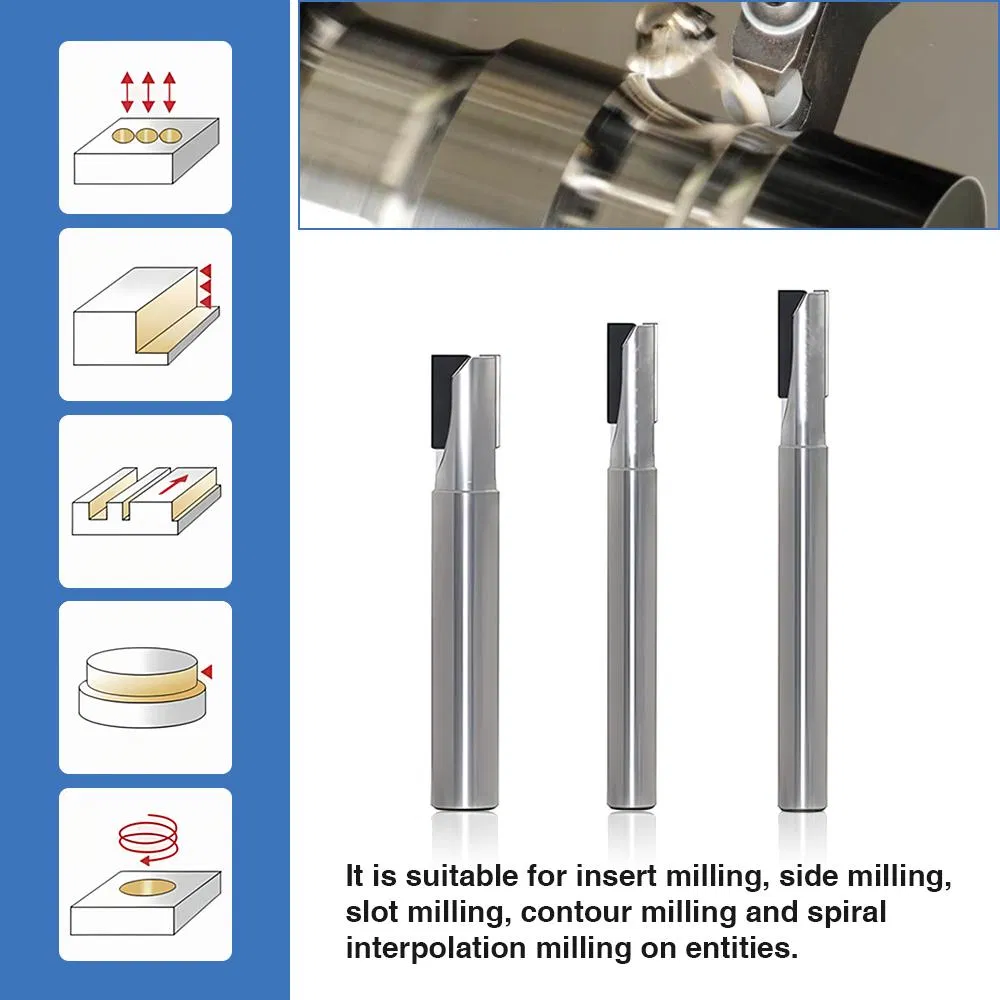 It is suitable for insert milling, side milling, slot milling, contour milling and spiral interpolation milling on entities.