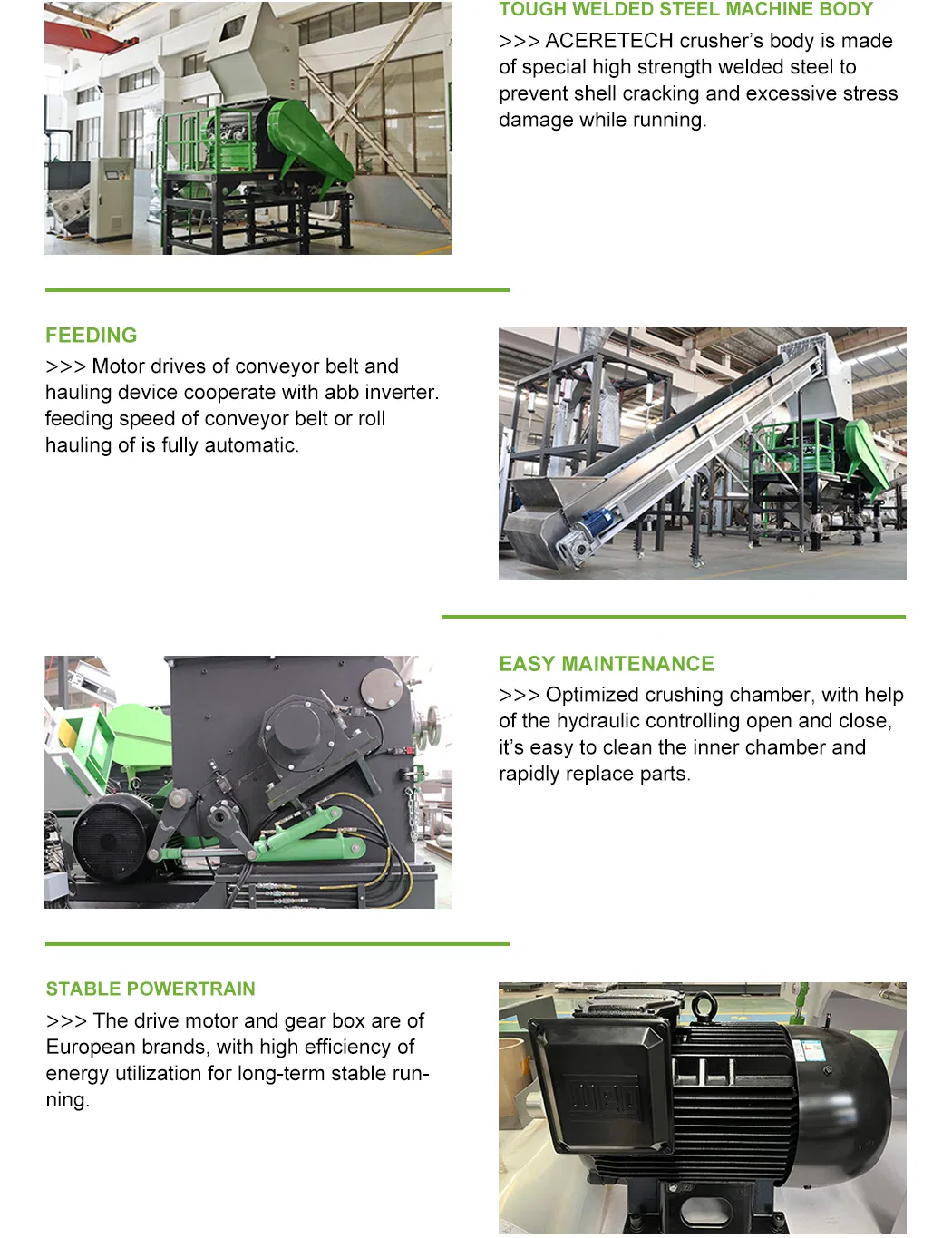 TOUGH WELDED STEEL MACHINE BODY

>>> ACERETECH crusher's body is made of special high strength welded steel to prevent shell cracking and excessive stress damage while running.

FEEDING

>>> Motor drives of conveyor belt and hauling device cooperate with abb inverter. feeding speed of conveyor belt or roll hauling of is fully automatic.

EASY MAINTENANCE

>>> Optimized crushing chamber, with help of the hydraulic controlling open and close, it's easy to clean the inner chamber and rapidly replace parts.

STABLE POWERTRAIN

>>> The drive motor and gear box are of European brands, with high efficiency of energy utilization for long-term stable running.

WEG