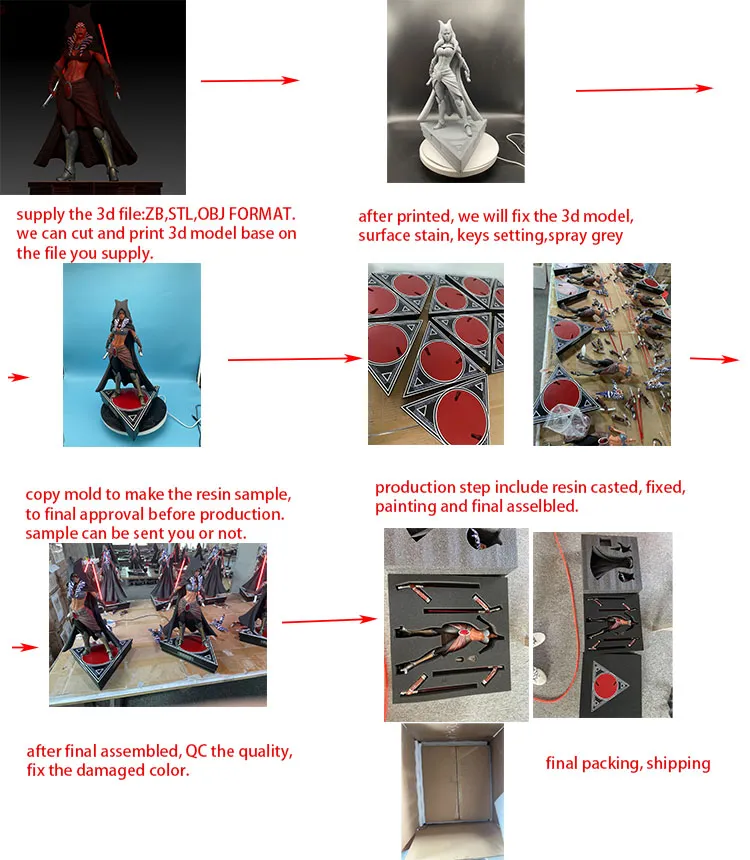 supply the 3d file:ZB,STL,OBJ FORMAT. we can cut and print 3d model base on the file you supply.

after printed, we will fix the 3d model, surface stain, keys setting,spray grey

copy mold to make the resin sample, to final approval before production. sample can be sent you or not.

production step include resin casted, fixed, painting and final asselbled.

after final assembled, QC the quality, fix the damaged color.

final packing, shipping