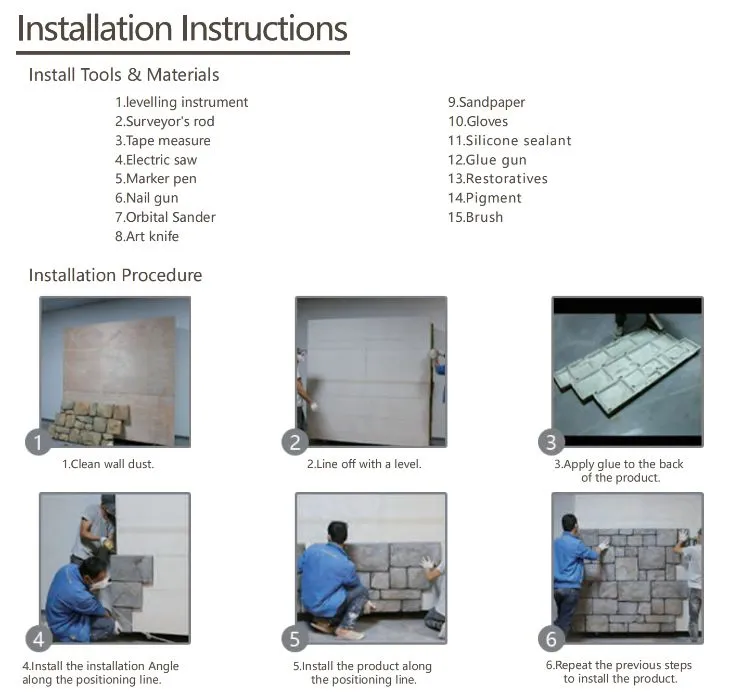 Installation Instructions

Install Tools & Materials

1.levelling instrument
2.Surveyor's rod
3.Tape measure
4.Electric saw
5.Marker pen
6.Nail gun
7.Orbital Sander
8.Art knife

9.Sandpaper
10.Gloves
11.Silicone sealant
12.Glue gun
13.Restoratives
14.Pigment
15.Brush

Installation Procedure

1
1.Clean wall dust.

2
2.Line off with a level.

3
3.Apply glue to the back of the product.

4
4.Install the installation Angle along the positioning line.

5
5.Install the product along the positioning line.

6
6.Repeat the previous steps to install the product.