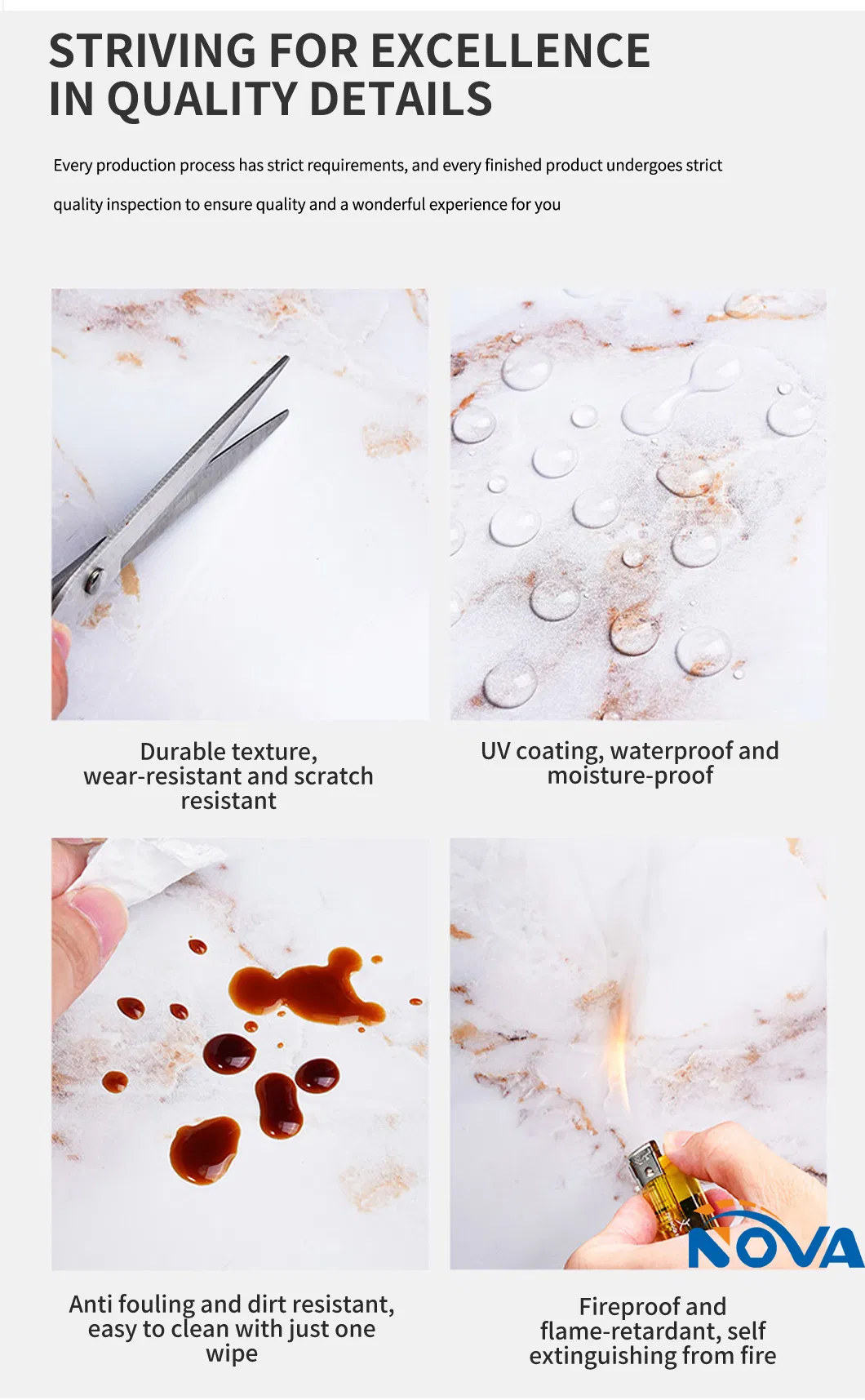 STRIVING FOR EXCELLENCE IN QUALITY DETAILS

Every production process has strict requirements, and every finished product undergoes strict quality inspection to ensure quality and a wonderful experience for you

Durable texture, wear-resistant and scratch resistant

UV coating, waterproof and moisture-proof

Anti fouling and dirt resistant, easy to clean with just one wipe

NOVA

Fireproof and flame-retardant, self extinguishing from fire