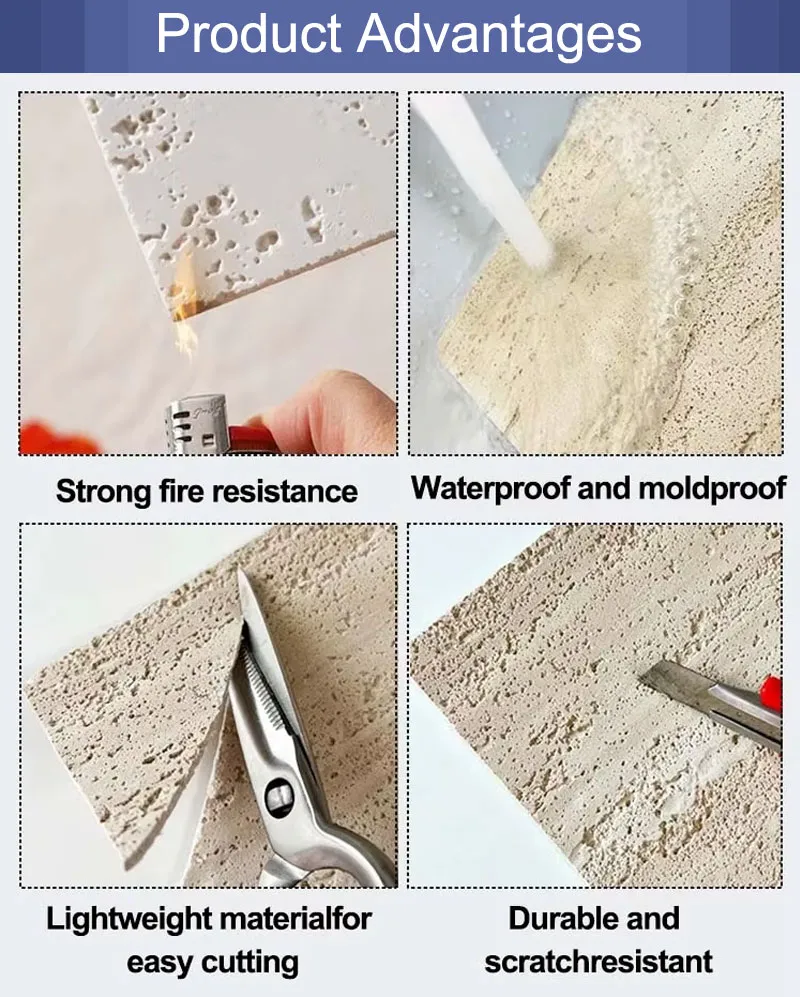 Product Advantages

Strong fire resistance

Waterproof and moldproof

Lightweight materialfor easy cutting

Durable and scratchresistant