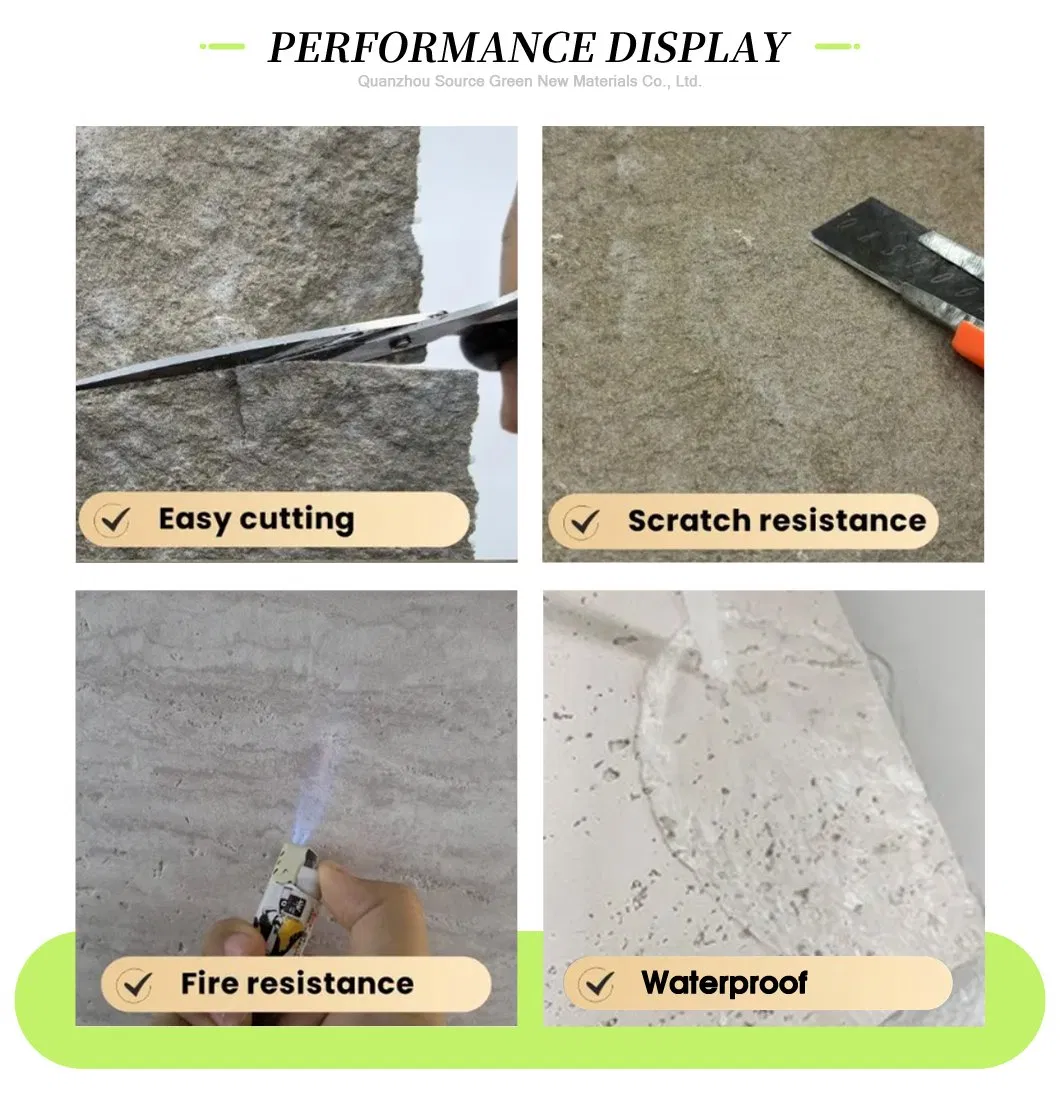 PERFORMANCE DISPLAY
Quanzhou Source Green New Materials Co., Ltd.

Easy cutting

Scratch resistance

Fire resistance

Waterproof