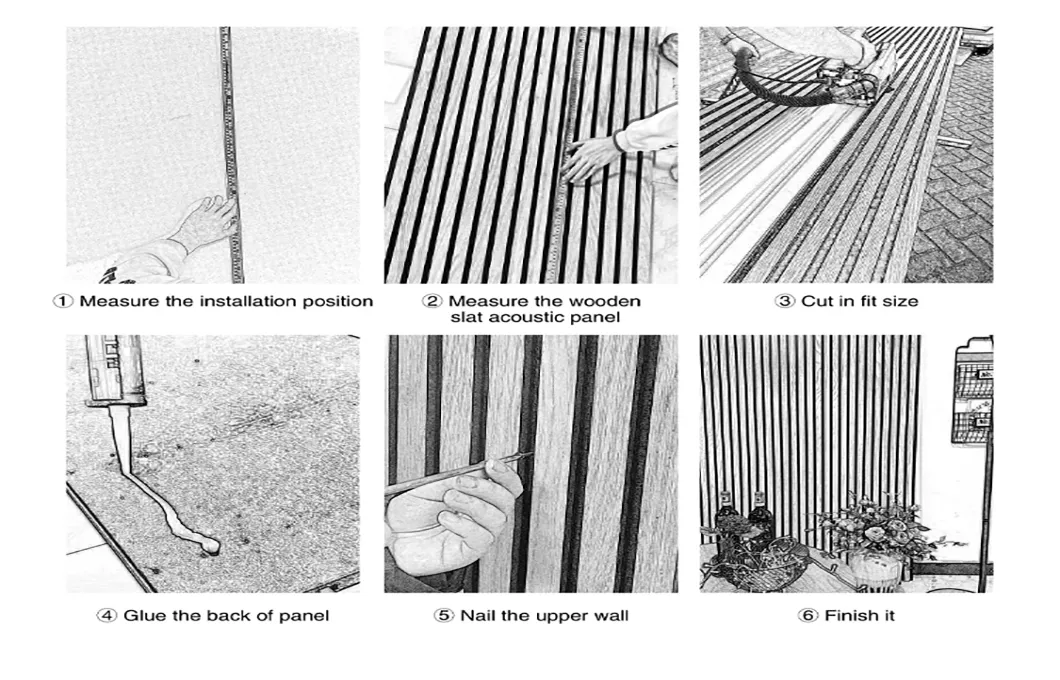 ① Measure the installation position

② Measure the wooden slat acoustic panel

③ Cut in fit size

④ Glue the back of panel

⑤ Nail the upper wall

⑥ Finish it