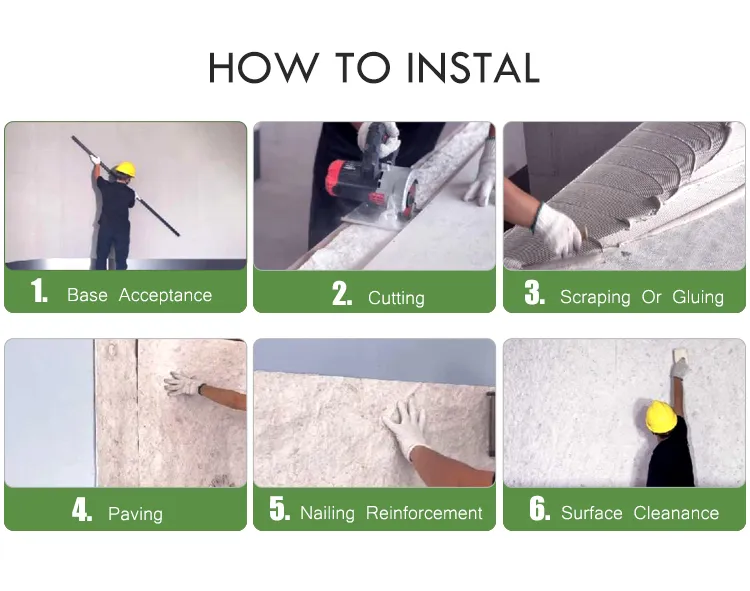 HOW TO INSTAL

1. Base Acceptance

2. Cutting

3. Scraping Or Gluing

4. Paving

5. Nailing Reinforcement

6. Surface Cleanance