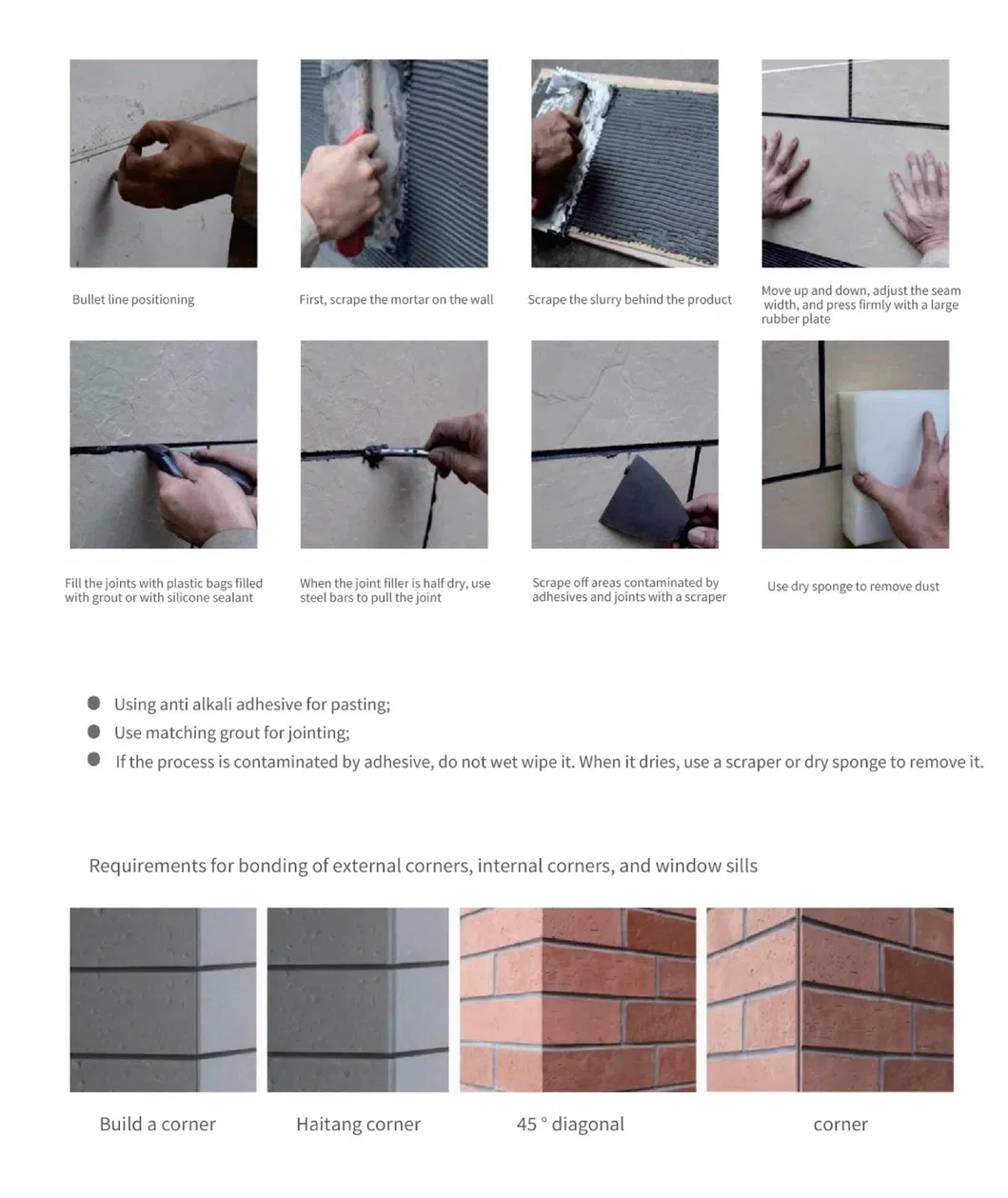 Bullet line positioning

First, scrape the mortar on the wall

Scrape the slurry behind the product

Move up and down, adjust the seam width, and press firmly with a large rubber plate

Fill the joints with plastic bags filled with grout or with silicone sealant

When the joint filler is half dry, use steel bars to pull the joint

Scrape off areas contaminated by adhesives and joints with a scraper

Use dry sponge to remove dust

Using anti alkali adhesive for pasting;

Use matching grout for jointing;

If the process is contaminated by adhesive, do not wet wipe it. When it dries, use a scraper or dry sponge to remove it.

Requirements for bonding of external corners, internal corners, and window sills

Build a corner

Haitang corner

45 ° diagonal

corner