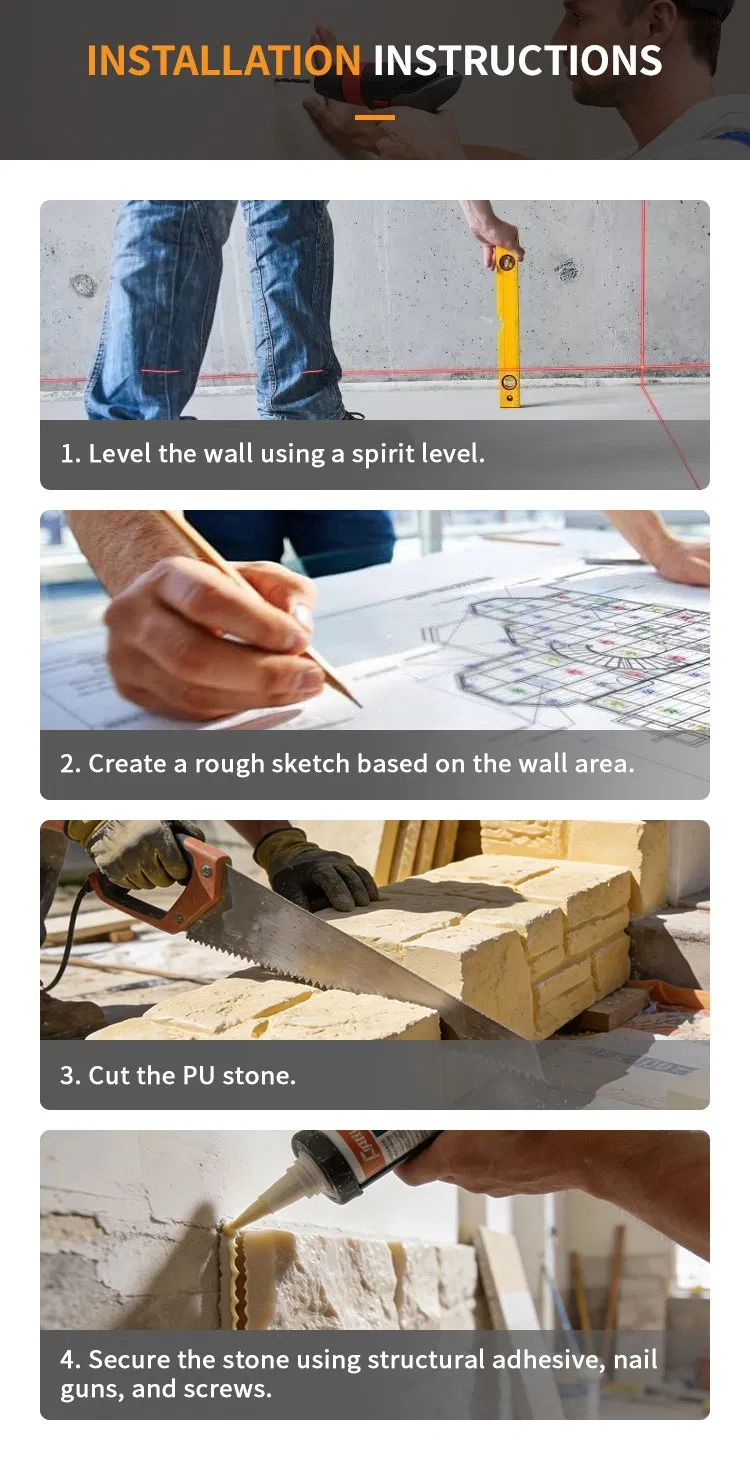 INSTALLATION INSTRUCTIONS

1. Level the wall using a spirit level.

2. Create a rough sketch based on the wall area.

3. Cut the PU stone.

4. Secure the stone using structural adhesive, nail guns, and screws.