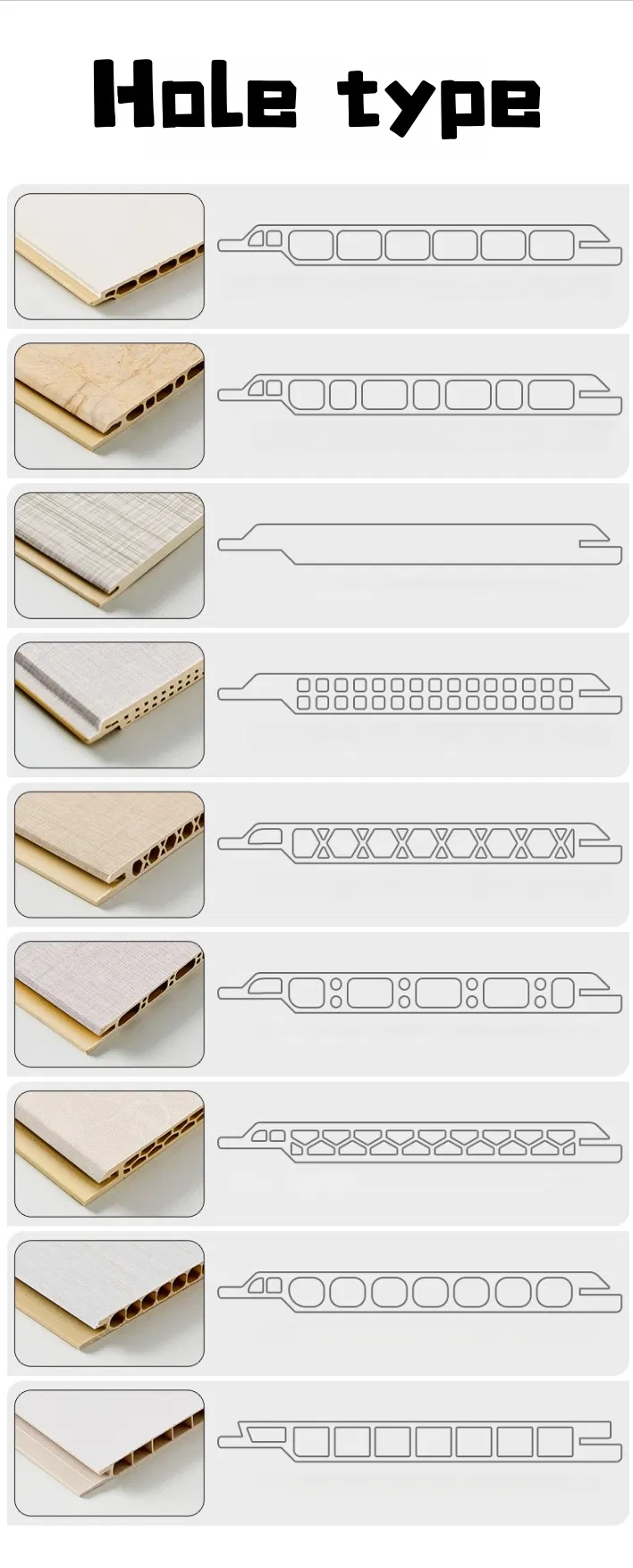 Hole type