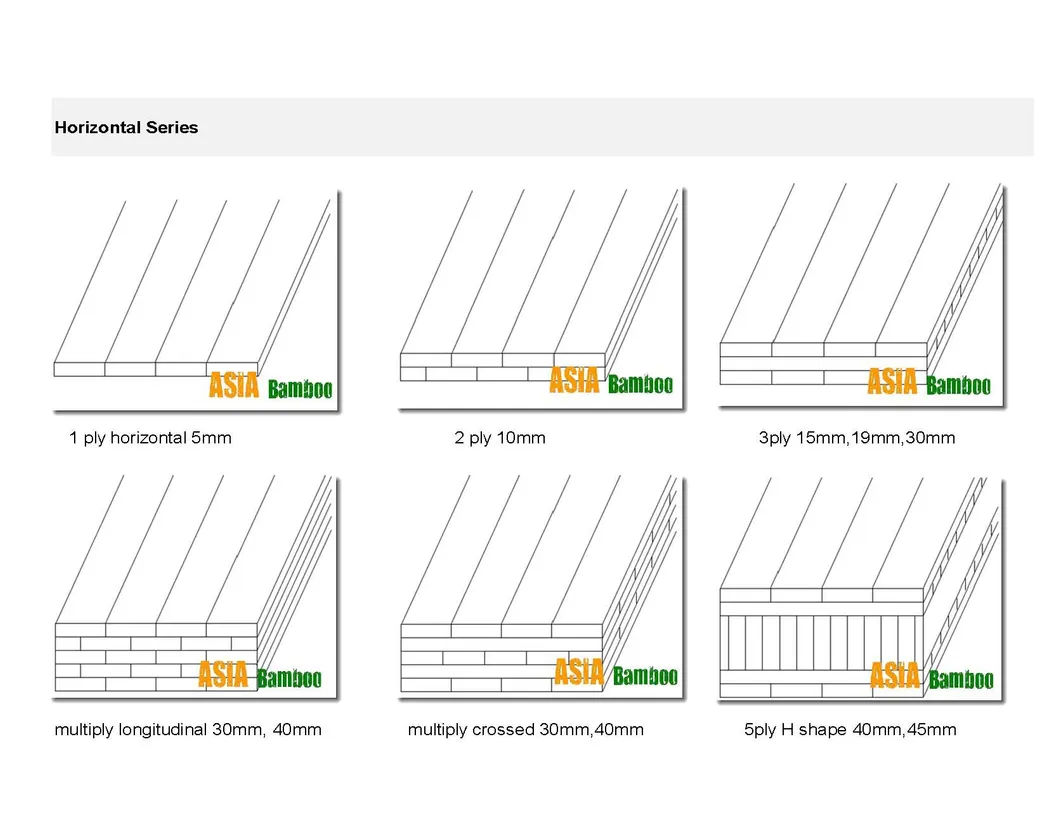 Horizontal Series

ASIA Bamboo

1 ply horizontal 5mm

ASIA Bamboo

2 ply 10mm

ASIA Bamboo

3ply 15mm,19mm,30mm

ASIA Bamboo

multiply longitudinal 30mm, 40mm

ASIA Bamboo

multiply crossed 30mm,40mm

ASIA Bamboo

5ply H shape 40mm,45mm