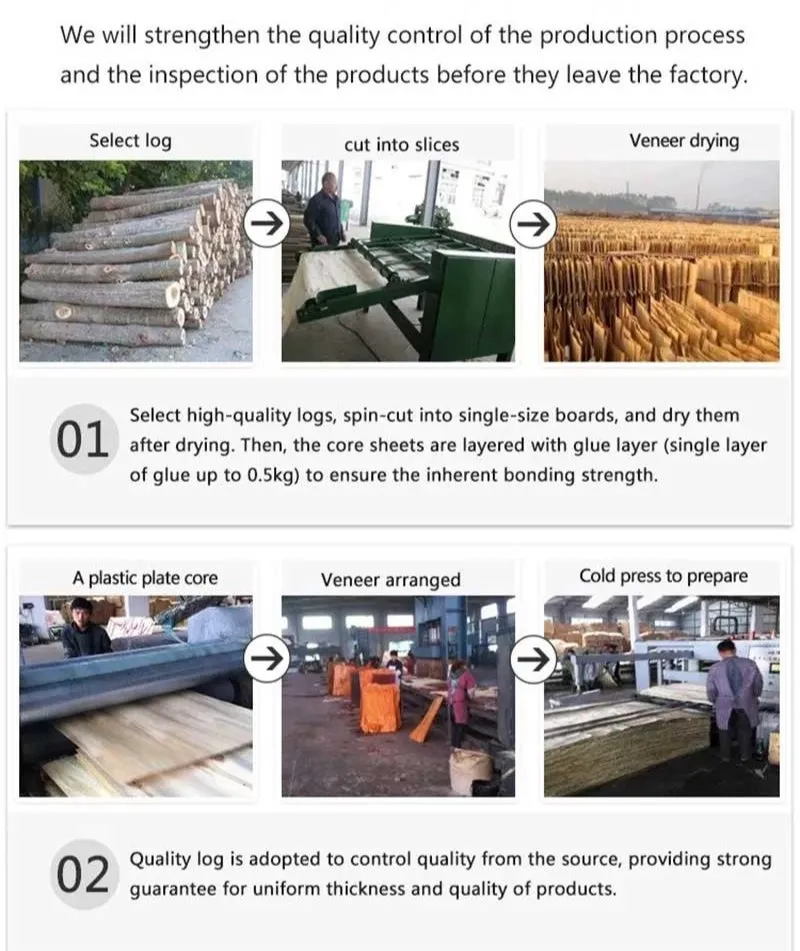 We will strengthen the quality control of the production process and the inspection of the products before they leave the factory.

Select log

cut into slices

Veneer drying

01

Select high-quality logs, spin-cut into single-size boards, and dry them after drying. Then, the core sheets are layered with glue layer (single layer of glue up to 0.5kg) to ensure the inherent bonding strength.

A plastic plate core

Veneer arranged

Cold press to prepare

02

Quality log is adopted to control quality from the source, providing strong guarantee for uniform thickness and quality of products.