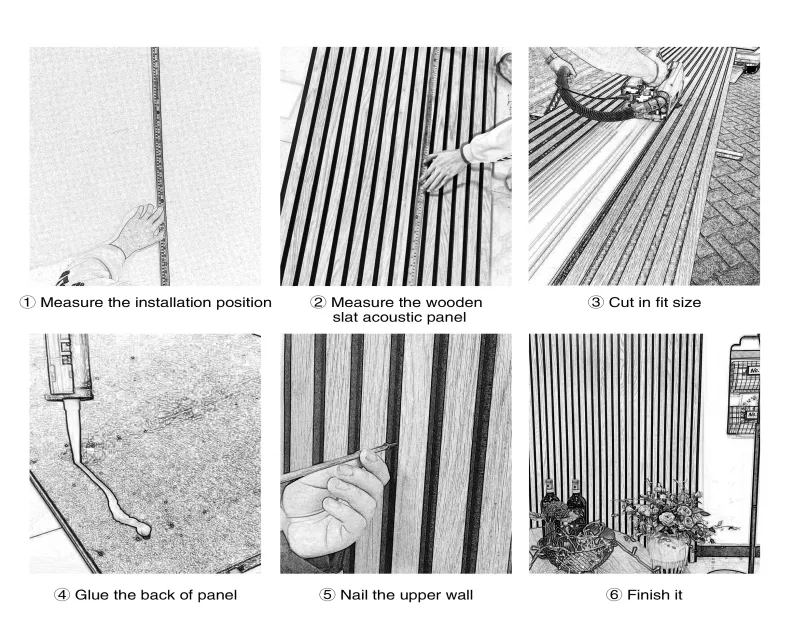 ① Measure the installation position

② Measure the wooden slat acoustic panel

③ Cut in fit size

④ Glue the back of panel

⑤ Nail the upper wall

⑥ Finish it