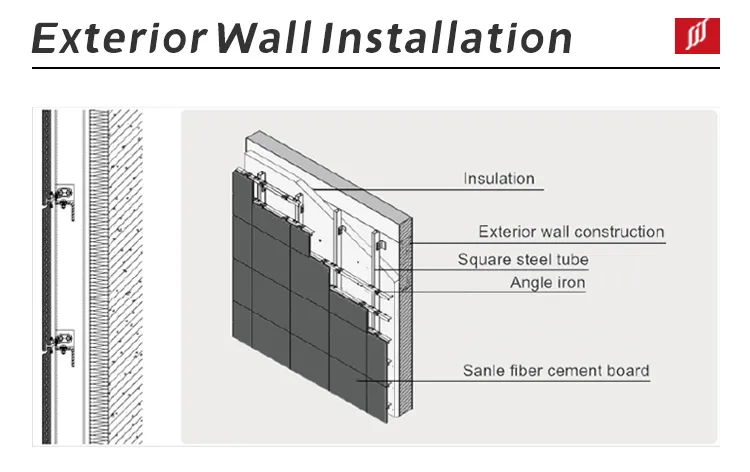 Exterior Wall Installation

Insulation

Exterior wall construction

Square steel tube

Angle iron

Sanle fiber cement board