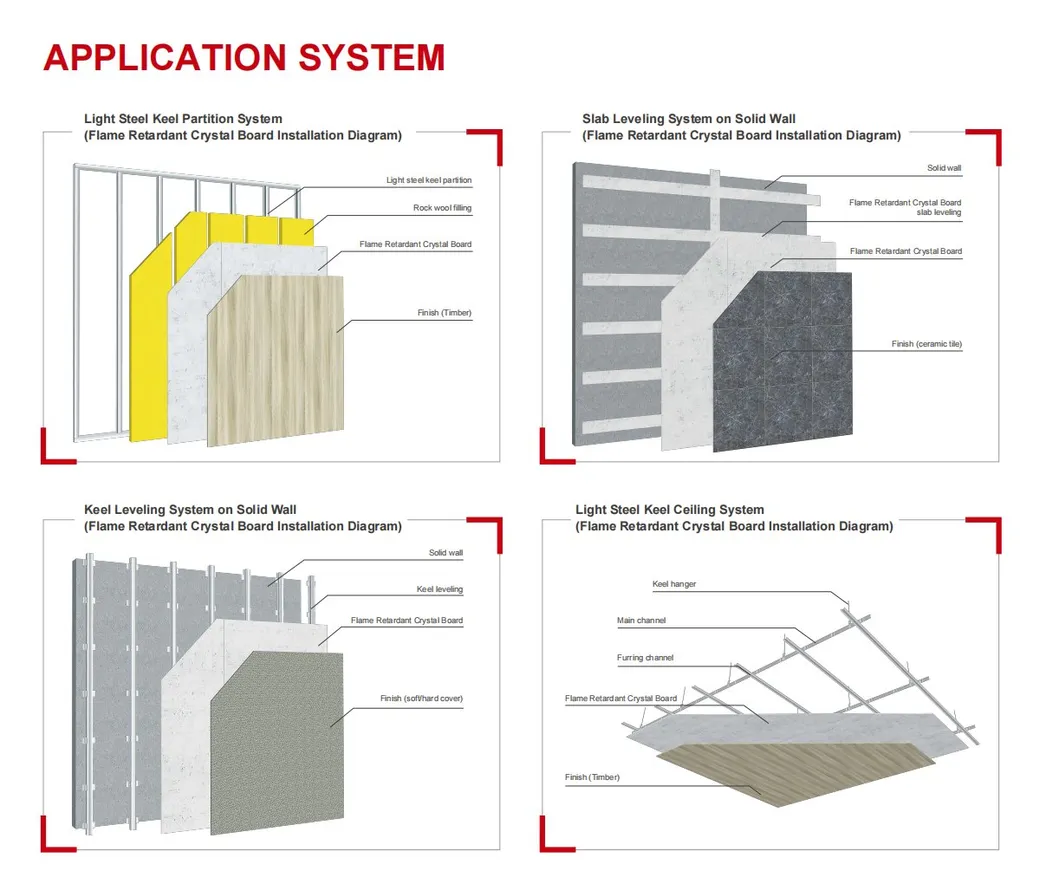 APPLICATION SYSTEM

Light Steel Keel Partition System
(Flame Retardant Crystal Board Installation Diagram)

Light steel keel partition
Rock wool filling
Flame Retardant Crystal Board
Finish (Timber)

Slab Leveling System on Solid Wall
(Flame Retardant Crystal Board Installation Diagram)

Solid wall
Flame Retardant Crystal Board slab leveling
Flame Retardant Crystal Board
Finish (ceramic tile)

Keel Leveling System on Solid Wall
(Flame Retardant Crystal Board Installation Diagram)

Solid wall
Keel leveling
Flame Retardant Crystal Board
Finish (soft/hard cover)

Light Steel Keel Ceiling System
(Flame Retardant Crystal Board Installation Diagram)

Keel hanger
Main channel
Furring channel
Flame Retardant Crystal Board
Finish (Timber)