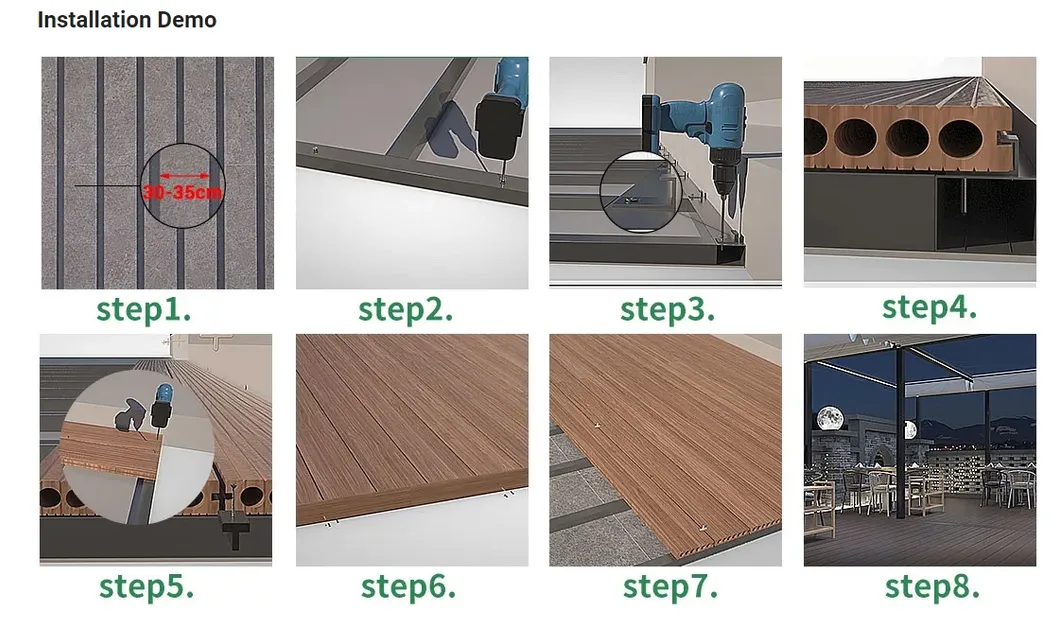 Installation Demo

30-35cm

step1.

step2.

step3.

step4.

step5.

step6.

step7.

step8.