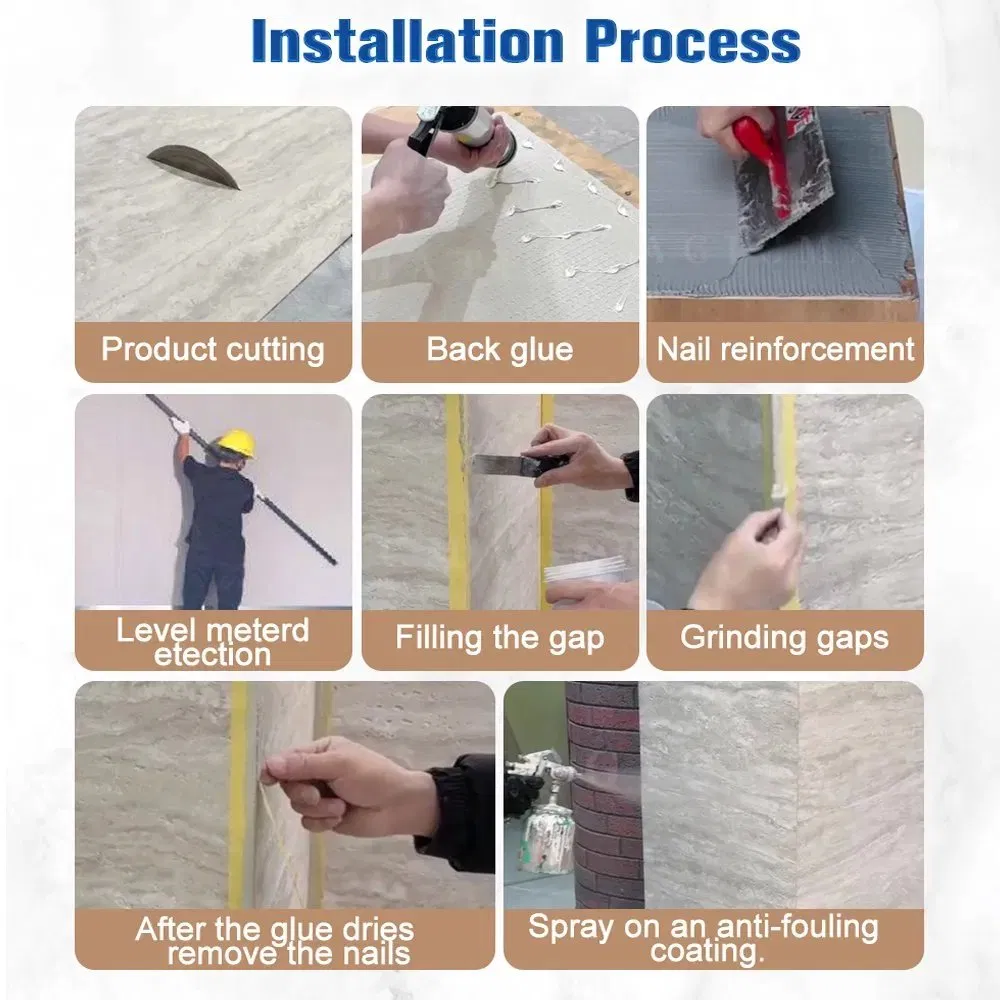 Installation Process

Product cutting

Back glue

Nail reinforcement

Level meterd etection

Filling the gap

Grinding gaps

After the glue dries remove the nails

Spray on an anti-fouling coating.