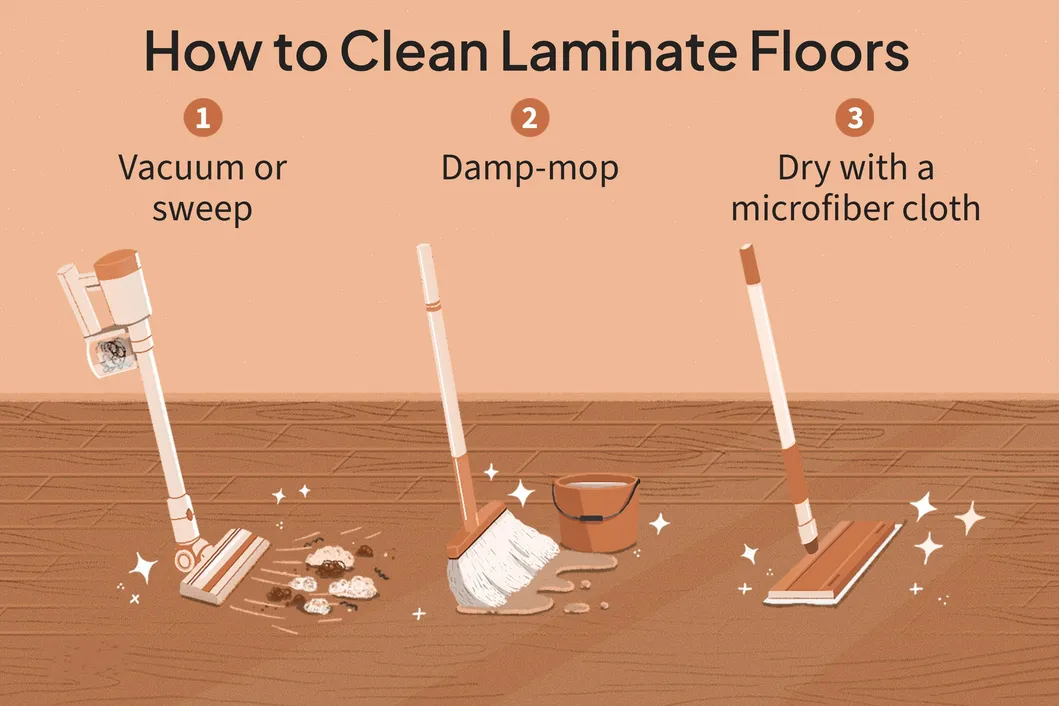 How to Clean Laminate Floors

1
Vacuum or sweep

2
Damp-mop

3
Dry with a microfiber cloth