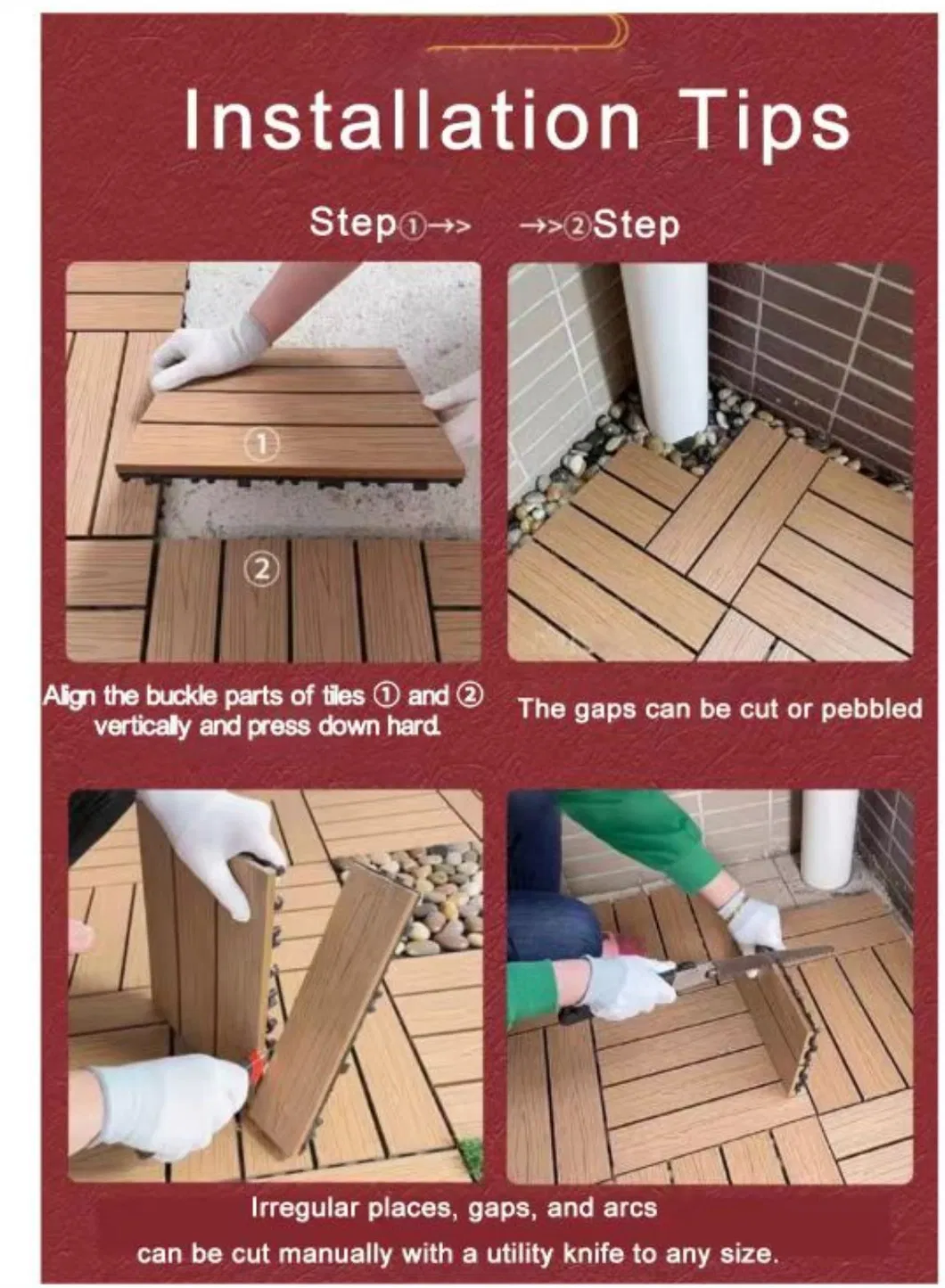 Installation Tips

Step①→>    →>②Step

①

②

Align the buckle parts of tiles ① and ② vertically and press down hard.

The gaps can be cut or pebbled

Irregular places, gaps, and arcs can be cut manually with a utility knife to any size.