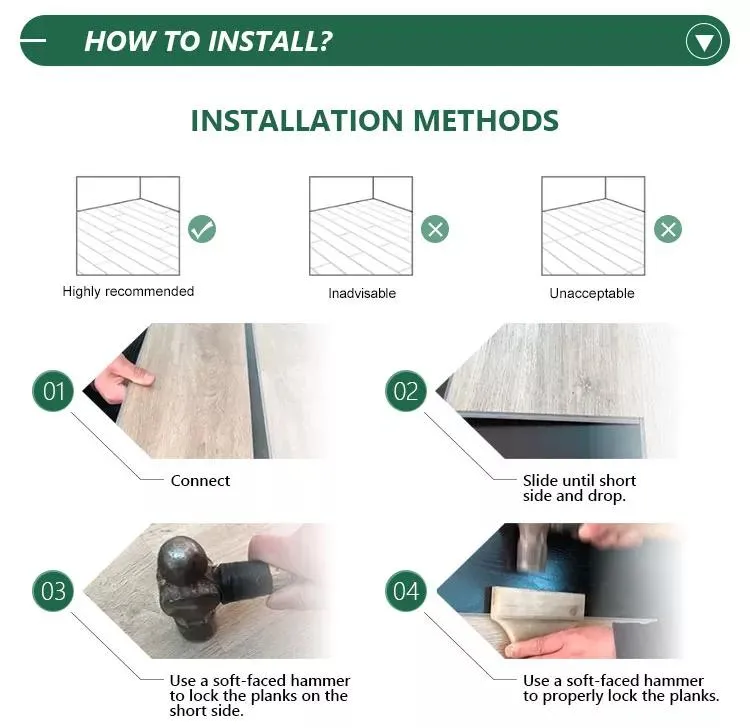 HOW TO INSTALL?

INSTALLATION METHODS

Highly recommended

Inadvisable

Unacceptable

01

Connect

02

Slide until short side and drop.

03

Use a soft-faced hammer to lock the planks on the short side.

04

Use a soft-faced hammer to properly lock the planks.