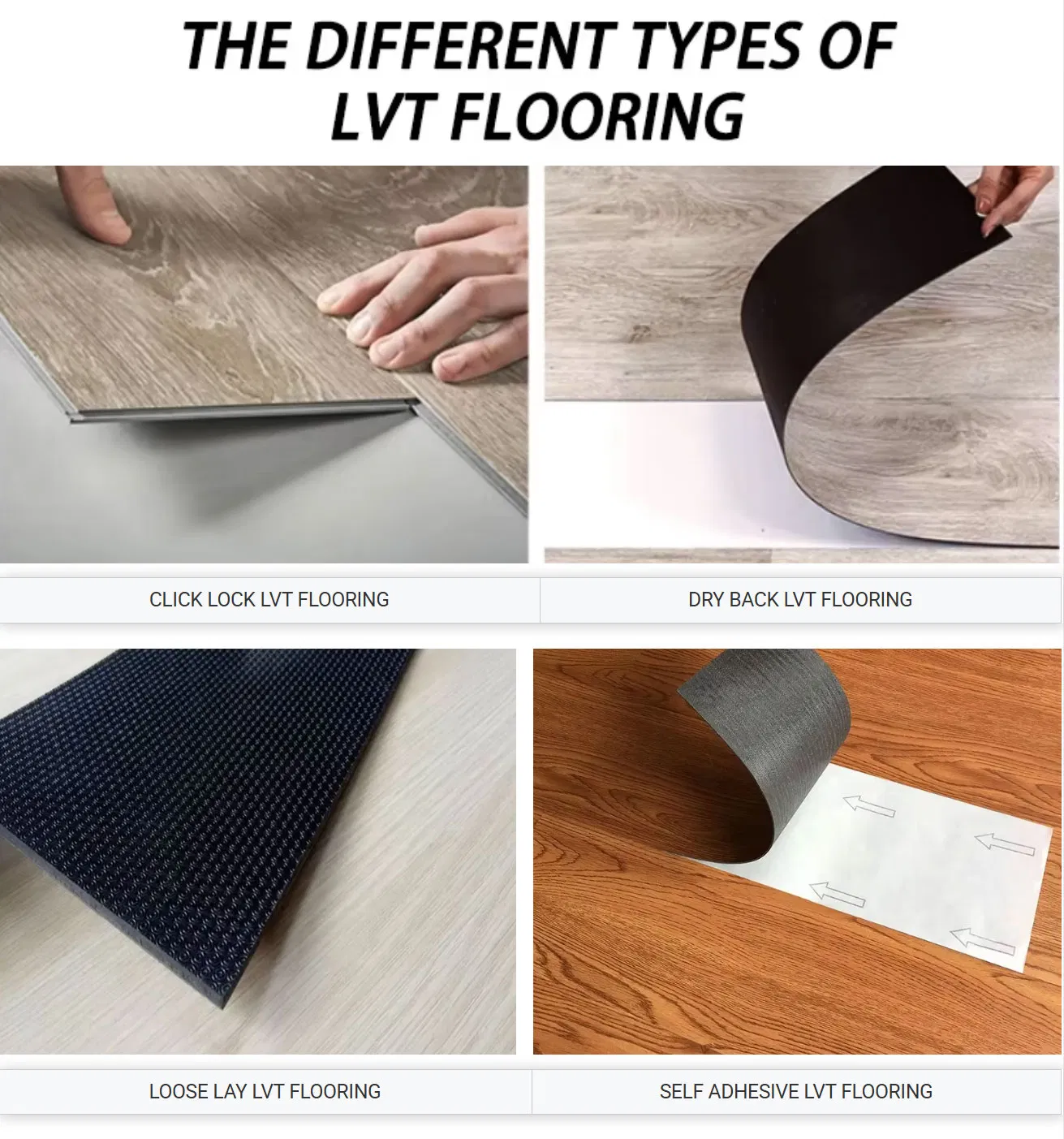 THE DIFFERENT TYPES OF LVT FLOORING

CLICK LOCK LVT FLOORING

DRY BACK LVT FLOORING

LOOSE LAY LVT FLOORING

SELF ADHESIVE LVT FLOORING