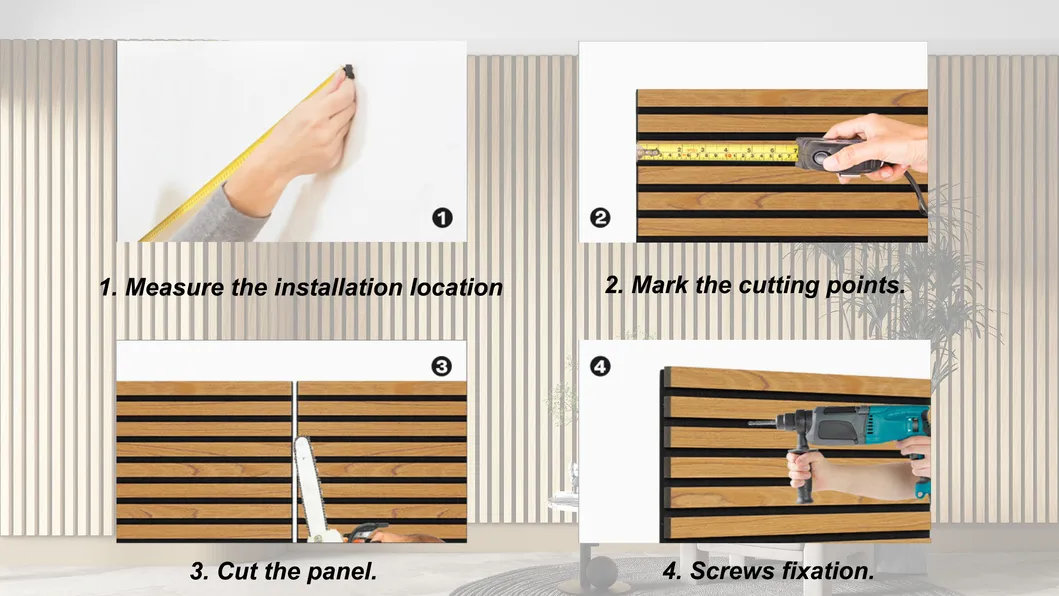 ❶

1. Measure the installation location

❷

2. Mark the cutting points.

❸

3. Cut the panel.

❹

4. Screws fixation.