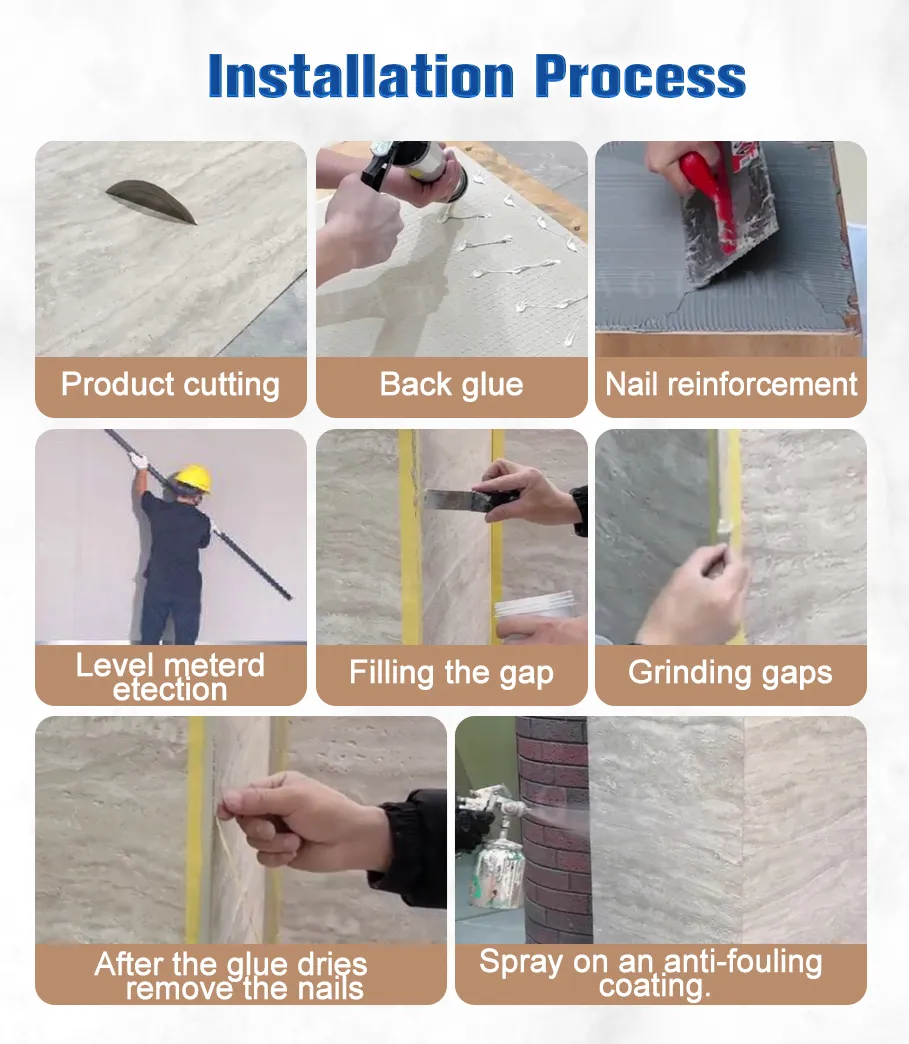 Installation Process

Product cutting

Back glue

Nail reinforcement

Level meterd etection

Filling the gap

Grinding gaps

After the glue dries remove the nails

Spray on an anti-fouling coating.