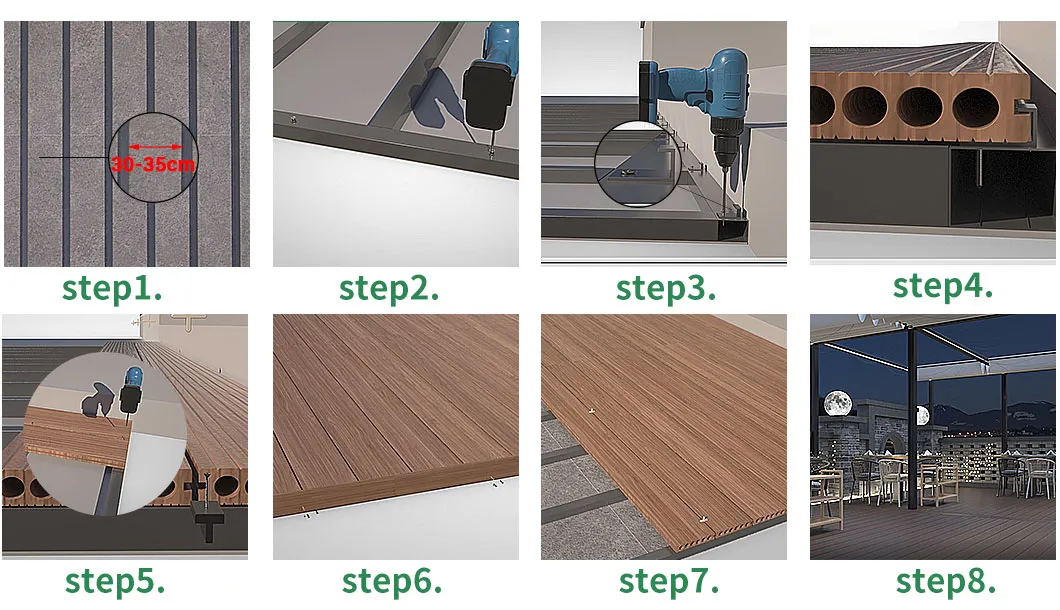 30-35cm

step1.

step2.

step3.

step4.

step5.

step6.

step7.

step8.