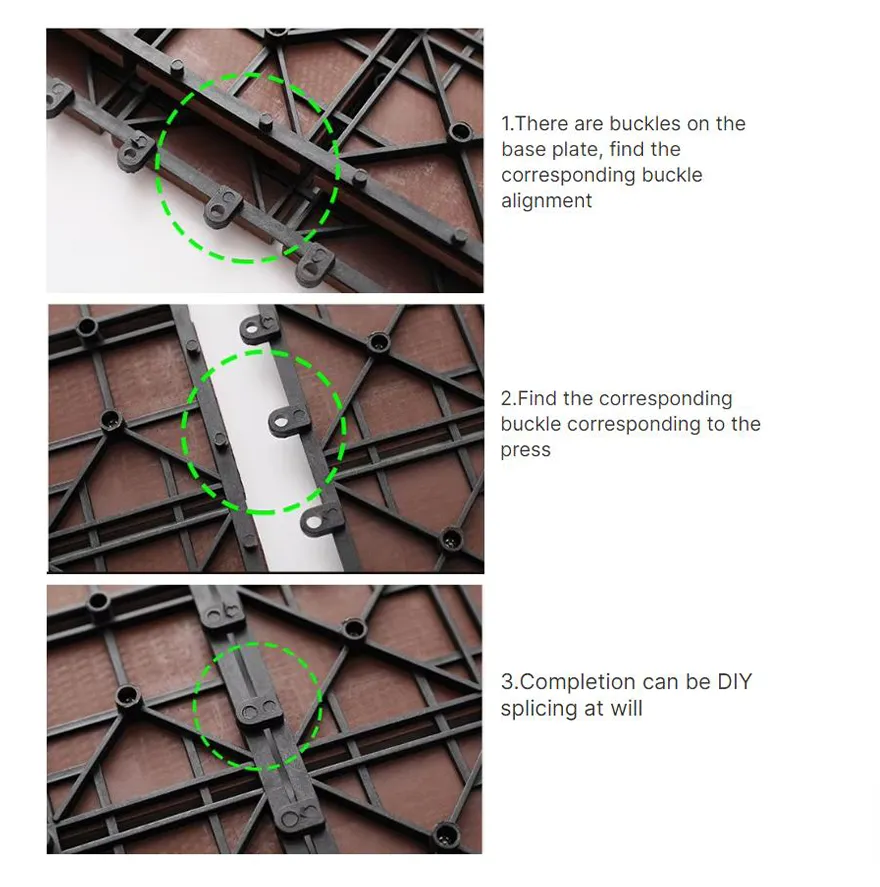 1.There are buckles on the base plate, find the corresponding buckle alignment

2.Find the corresponding buckle corresponding to the press

3.Completion can be DIY splicing at will