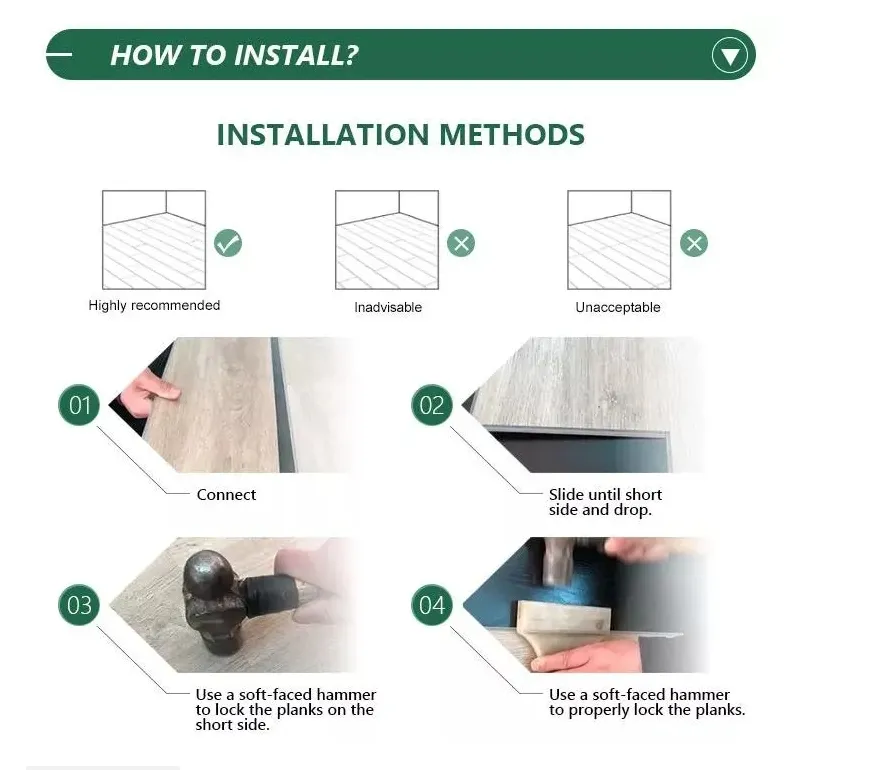 HOW TO INSTALL?

INSTALLATION METHODS

Highly recommended

Inadvisable

Unacceptable

01

Connect

02

Slide until short side and drop.

03

Use a soft-faced hammer to lock the planks on the short side.

04

Use a soft-faced hammer to properly lock the planks.