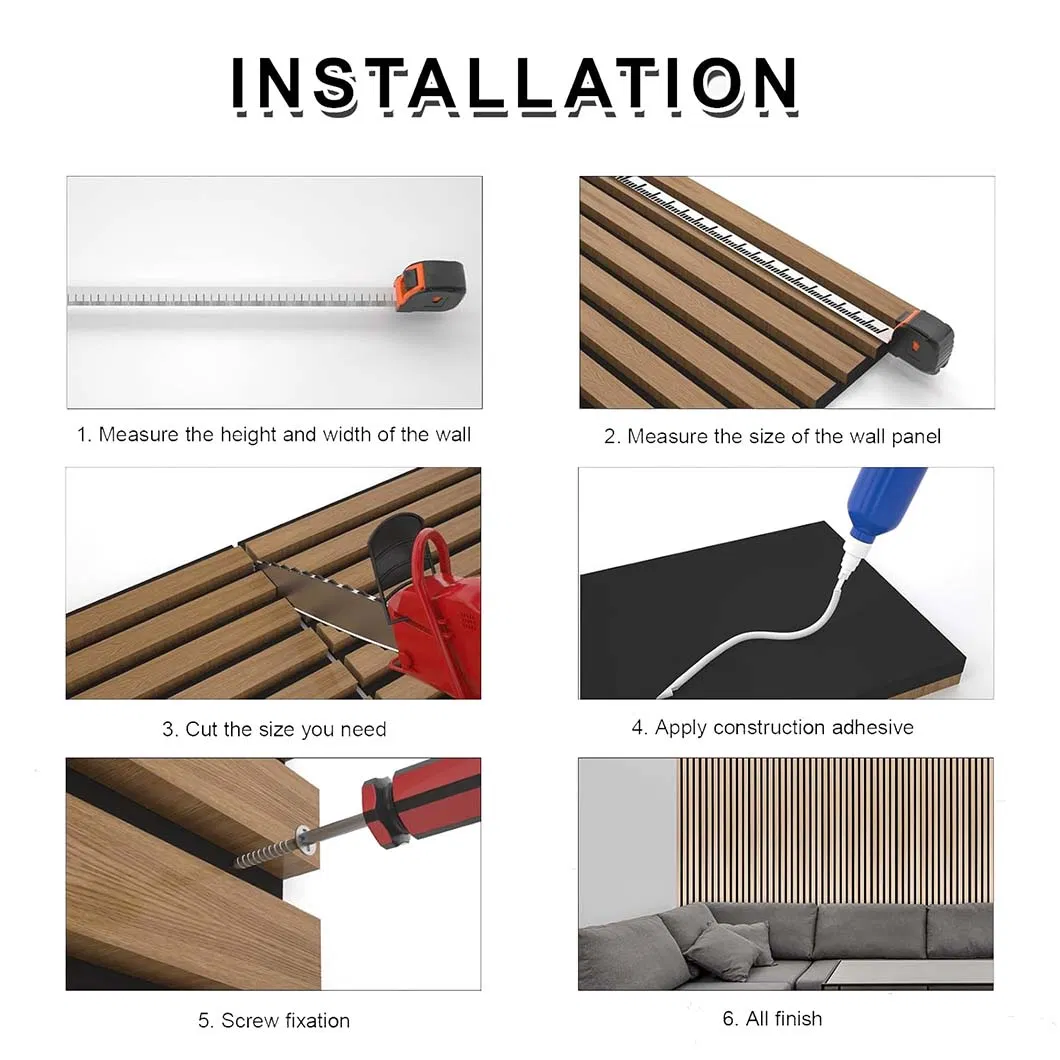 INSTALLATION

1. Measure the height and width of the wall

2. Measure the size of the wall panel

3. Cut the size you need

4. Apply construction adhesive

5. Screw fixation

6. All finish