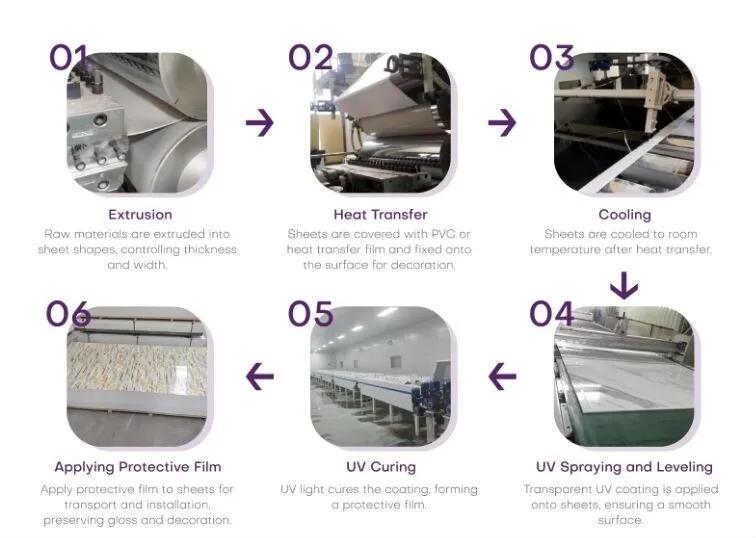 01

Extrusion

Raw materials are extruded into sheet shapes, controlling thickness and width.

02

Heat Transfer

Sheets are covered with PVC or heat transfer film and fixed onto the surface for decoration.

03

Cooling

Sheets are cooled to room temperature after heat transfer.

04

UV Spraying and Leveling

Transparent UV coating is applied onto sheets, ensuring a smooth surface.

05

UV Curing

UV light cures the coating, forming a protective film.

06

Applying Protective Film

Apply protective film to sheets for transport and installation, preserving gloss and decoration.