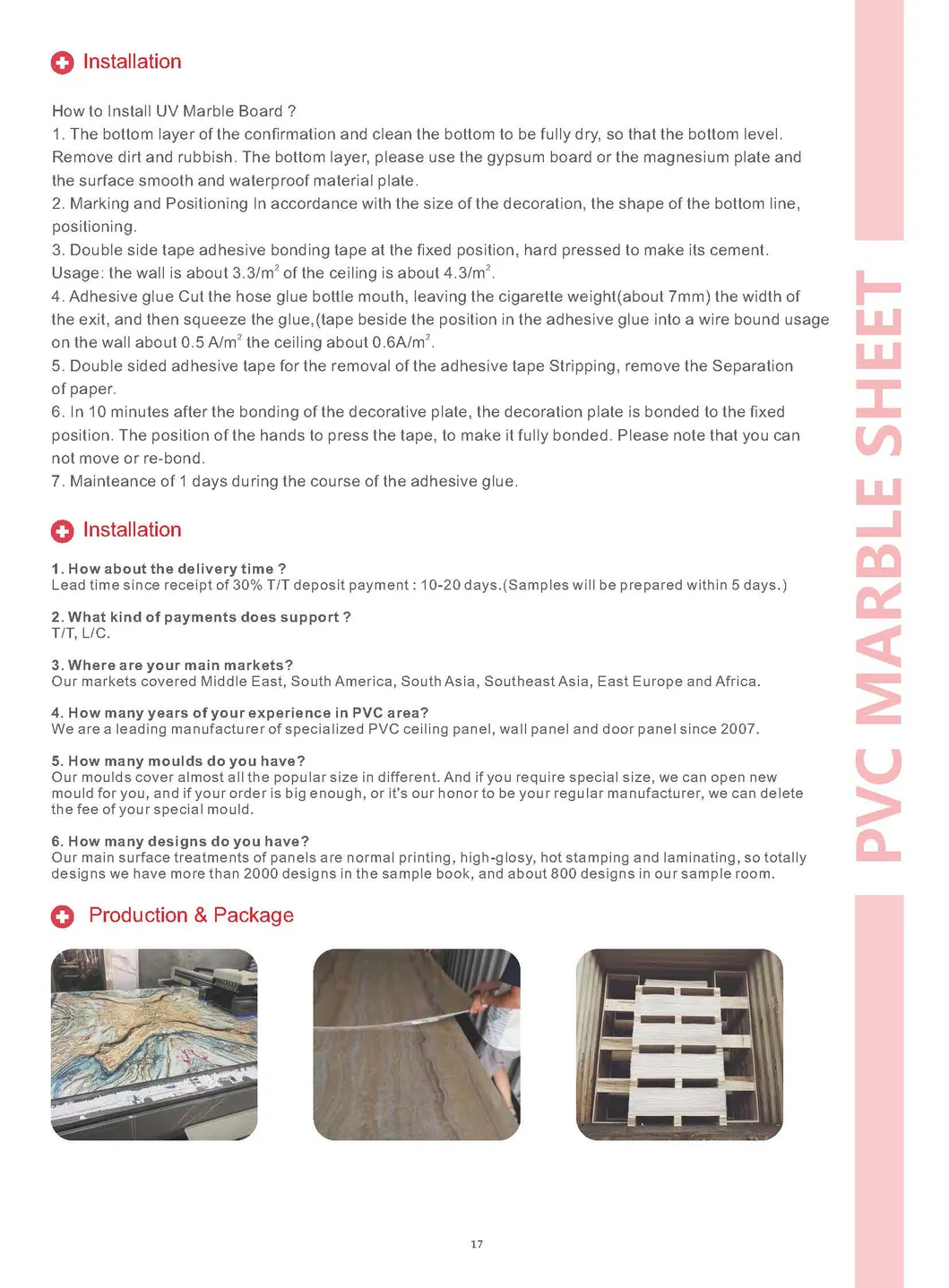 Installation

How to Install UV Marble Board ?
1. The bottom layer of the confirmation and clean the bottom to be fully dry, so that the bottom level. Remove dirt and rubbish. The bottom layer, please use the gypsum board or the magnesium plate and the surface smooth and waterproof material plate.
2. Marking and Positioning In accordance with the size of the decoration, the shape of the bottom line, positioning.
3. Double side tape adhesive bonding tape at the fixed position, hard pressed to make its cement. Usage: the wall is about 3.3/m$^2$ of the ceiling is about 4.3/m$^2$.
4. Adhesive glue Cut the hose glue bottle mouth, leaving the cigarette weight(about 7mm) the width of the exit, and then squeeze the glue,(tape beside the position in the adhesive glue into a wire bound usage on the wall about 0.5 A/m$^2$ the ceiling about 0.6A/m$^2$.
5. Double sided adhesive tape for the removal of the adhesive tape Stripping, remove the Separation of paper.
6. In 10 minutes after the bonding of the decorative plate, the decoration plate is bonded to the fixed position. The position of the hands to press the tape, to make it fully bonded. Please note that you can not move or re-bond.
7. Mainteance of 1 days during the course of the adhesive glue.

Installation

1. How about the delivery time ?
Lead time since receipt of 30% T/T deposit payment : 10-20 days.(Samples will be prepared within 5 days.)

2. What kind of payments does support ?
T/T, L/C.

3. Where are your main markets?
Our markets covered Middle East, South America, South Asia, Southeast Asia, East Europe and Africa.

4. How many years of your experience in PVC area?
We are a leading manufacturer of specialized PVC ceiling panel, wall panel and door panel since 2007.

5. How many moulds do you have?
Our moulds cover almost all the popular size in different. And if you require special size, we can open new mould for you, and if your order is big enough, or it's our honor to be your regular manufacturer, we can delete the fee of your special mould.

6. How many designs do you have?
Our main surface treatments of panels are normal printing, high-glosy, hot stamping and laminating, so totally designs we have more than 2000 designs in the sample book, and about 800 designs in our sample room.

Production & Package

17

PVC MARBLE SHEET