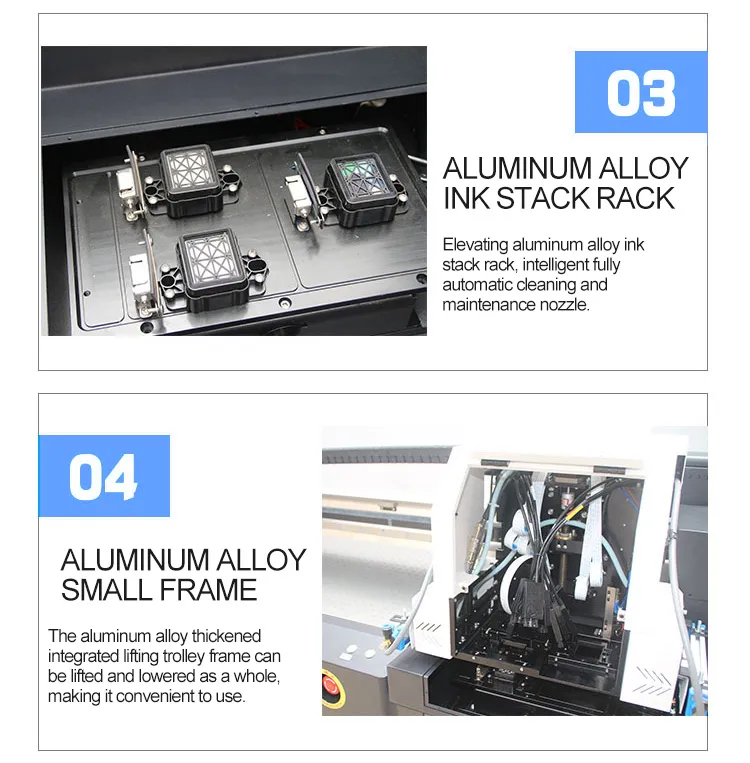 03

ALUMINUM ALLOY INK STACK RACK

Elevating aluminum alloy ink stack rack, intelligent fully automatic cleaning and maintenance nozzle.

04

ALUMINUM ALLOY SMALL FRAME

The aluminum alloy thickened integrated lifting trolley frame can be lifted and lowered as a whole, making it convenient to use.