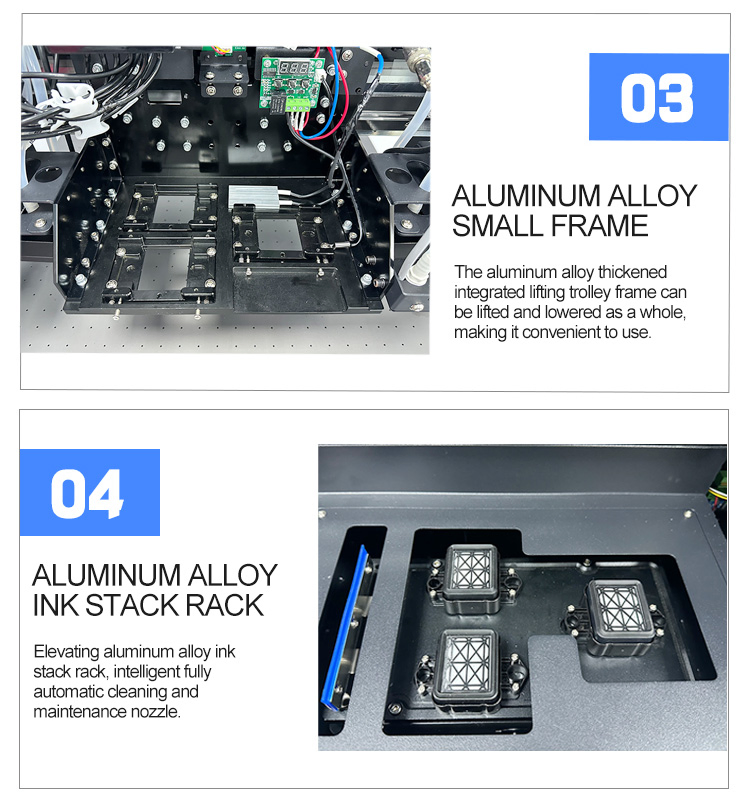 03

ALUMINUM ALLOY SMALL FRAME

The aluminum alloy thickened integrated lifting trolley frame can be lifted and lowered as a whole, making it convenient to use.

04

ALUMINUM ALLOY INK STACK RACK

Elevating aluminum alloy ink stack rack, intelligent fully automatic cleaning and maintenance nozzle.