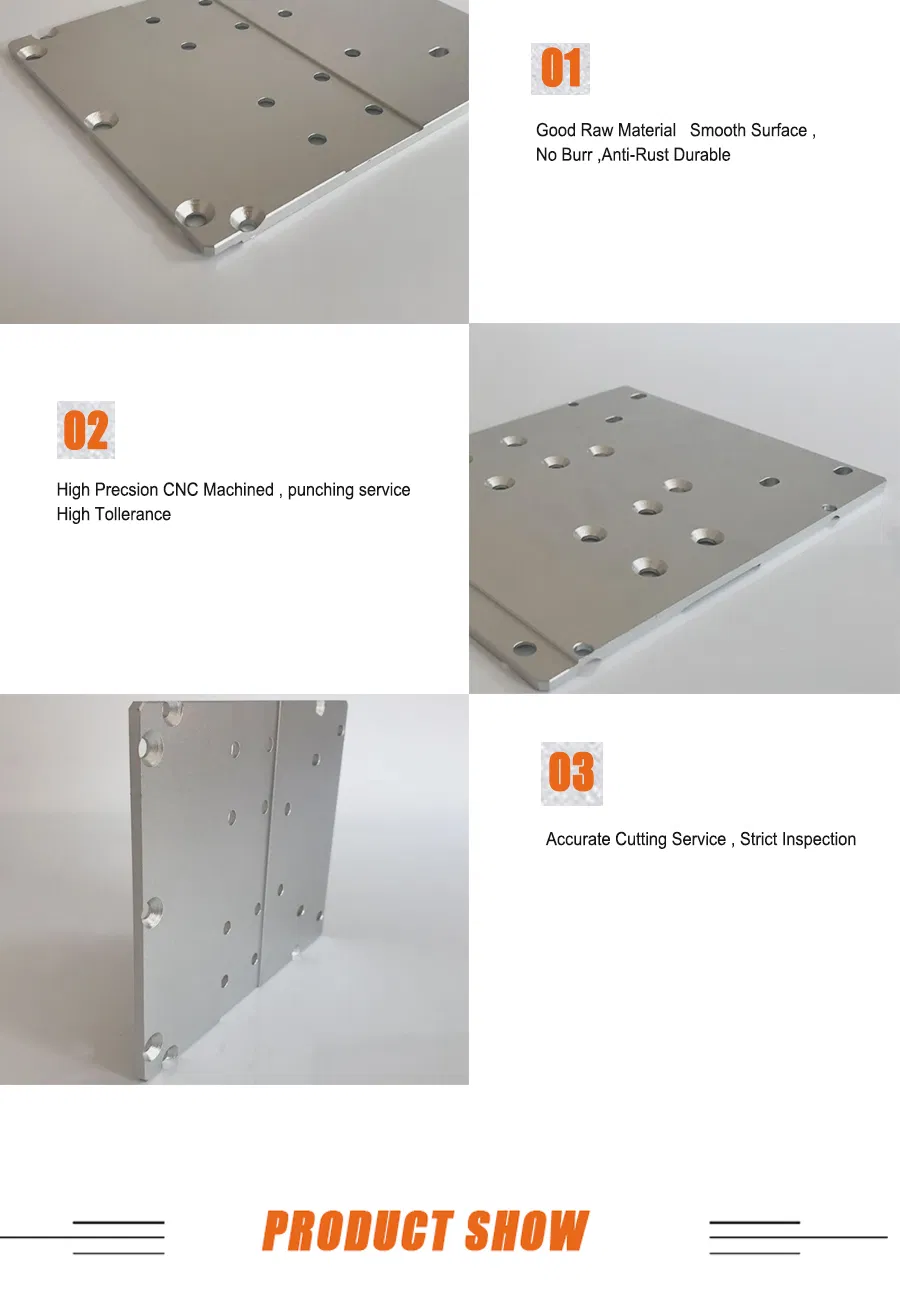 01

Good Raw Material Smooth Surface , No Burr ,Anti-Rust Durable

02

High Precsion CNC Machined , punching service High Tollerance

03

Accurate Cutting Service , Strict Inspection

PRODUCT SHOW