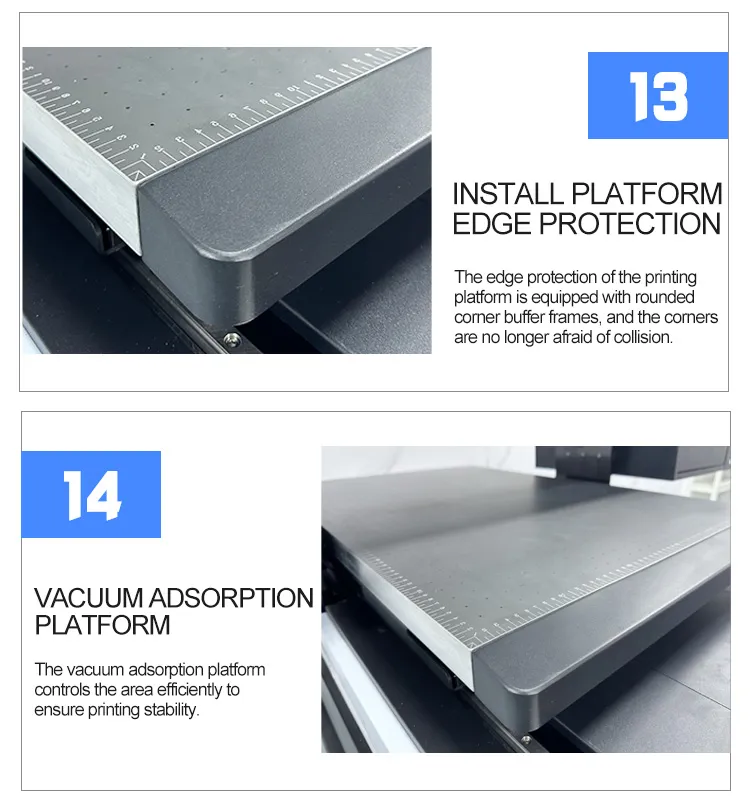 13

INSTALL PLATFORM EDGE PROTECTION

The edge protection of the printing platform is equipped with rounded corner buffer frames, and the corners are no longer afraid of collision.

14

VACUUM ADSORPTION PLATFORM

The vacuum adsorption platform controls the area efficiently to ensure printing stability.