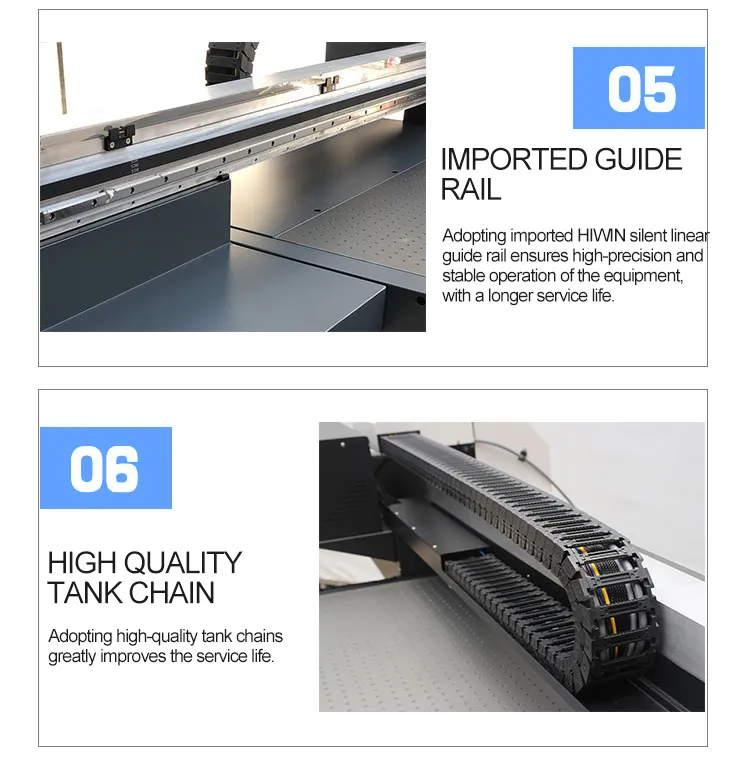 05

IMPORTED GUIDE RAIL

Adopting imported HIWIN silent linear guide rail ensures high-precision and stable operation of the equipment, with a longer service life.

06

HIGH QUALITY TANK CHAIN

Adopting high-quality tank chains greatly improves the service life.