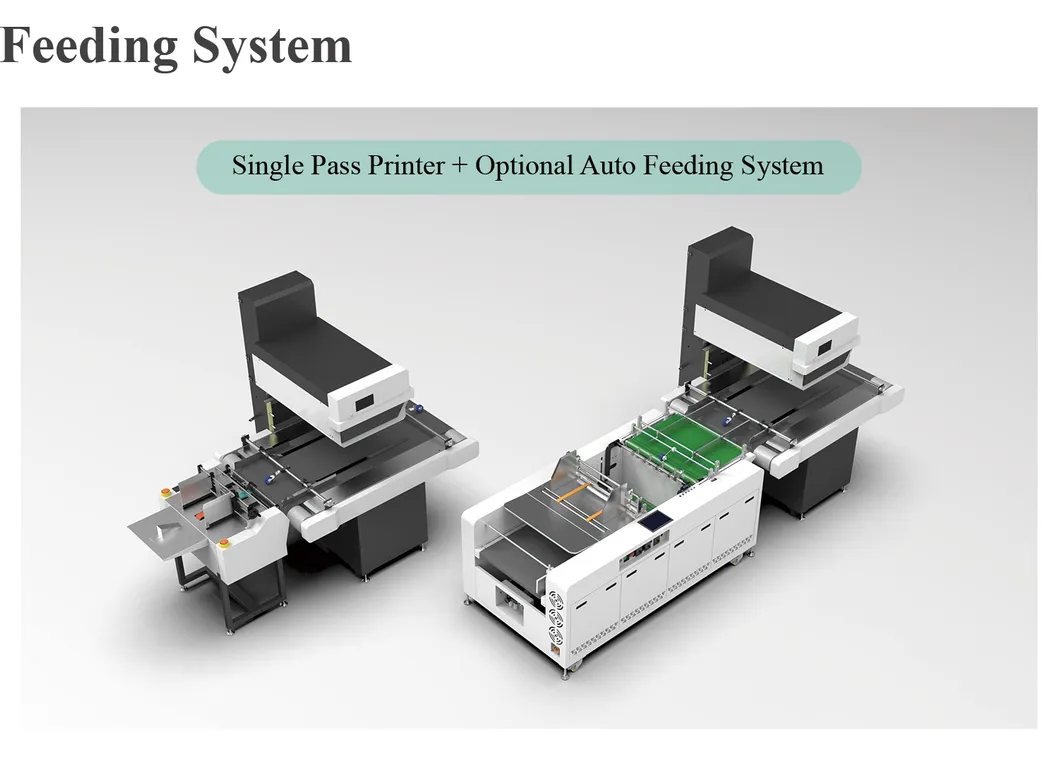 Feeding System

Single Pass Printer + Optional Auto Feeding System