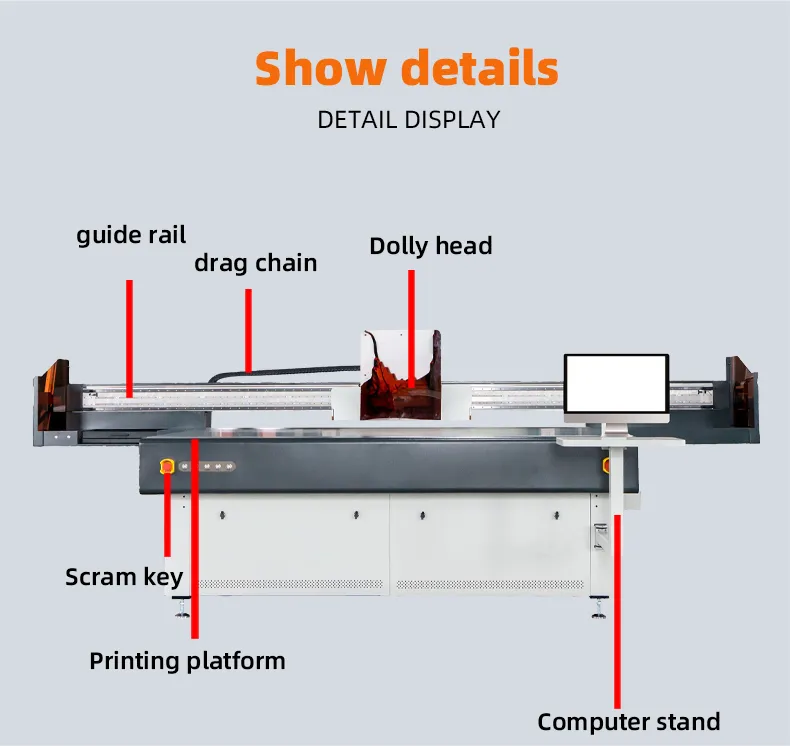 Show details
DETAIL DISPLAY

guide rail
drag chain
Dolly head

Scram key
Printing platform
Computer stand