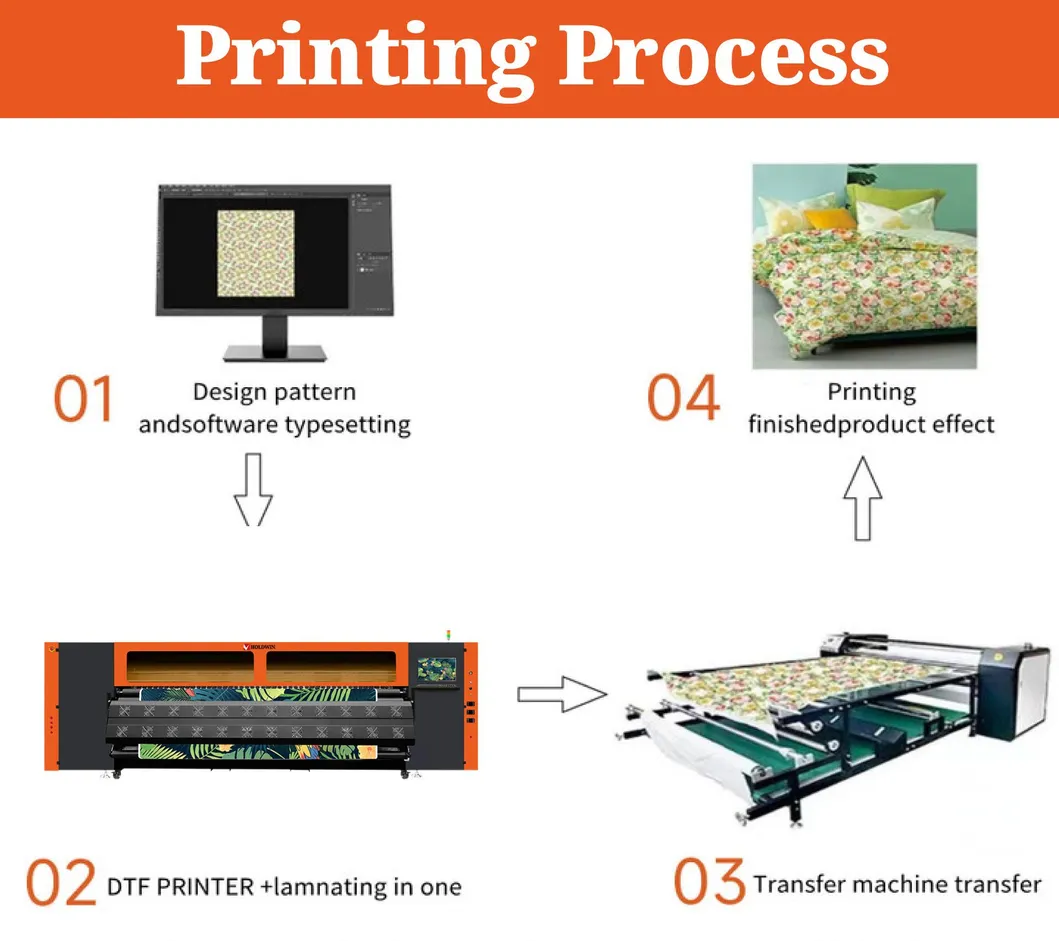 Printing Process

01 Design pattern andsoftware typesetting

04 Printing finishedproduct effect

HOLDWIN

02 DTF PRINTER +lamnating in one

03 Transfer machine transfer