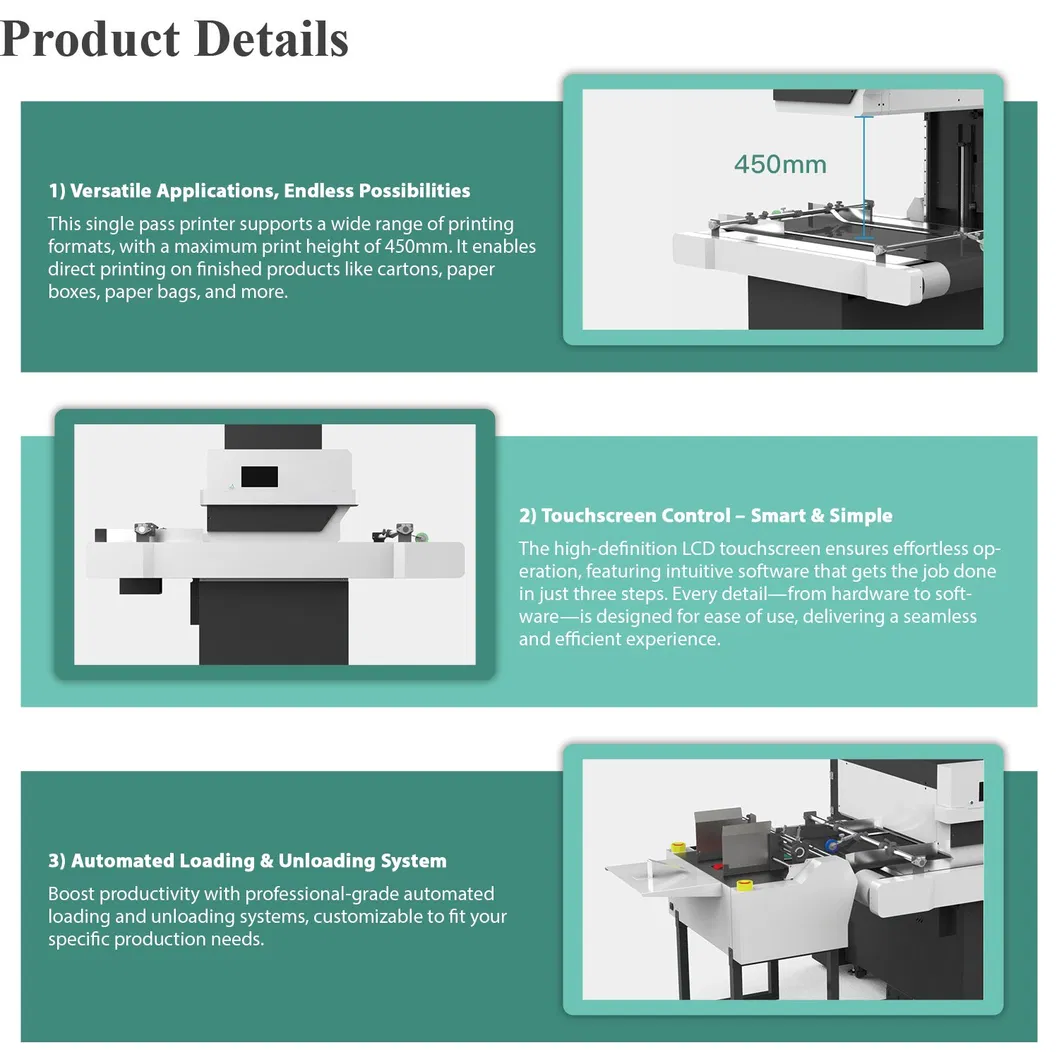 Product Details

1) Versatile Applications, Endless Possibilities

This single pass printer supports a wide range of printing formats, with a maximum print height of 450mm. It enables direct printing on finished products like cartons, paper boxes, paper bags, and more.

450mm

2) Touchscreen Control – Smart & Simple

The high-definition LCD touchscreen ensures effortless operation, featuring intuitive software that gets the job done in just three steps. Every detail—from hardware to software—is designed for ease of use, delivering a seamless and efficient experience.

3) Automated Loading & Unloading System

Boost productivity with professional-grade automated loading and unloading systems, customizable to fit your specific production needs.